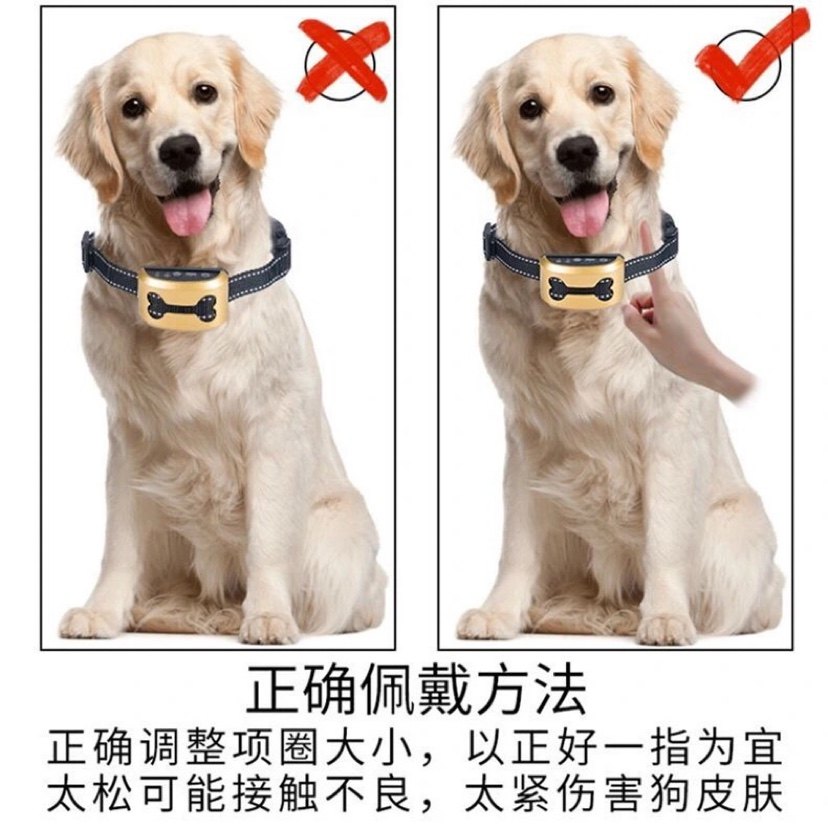 正确佩戴方法

正确调整项圈大小，以正好一指为宜
太松可能接触不良，太紧伤害狗皮肤