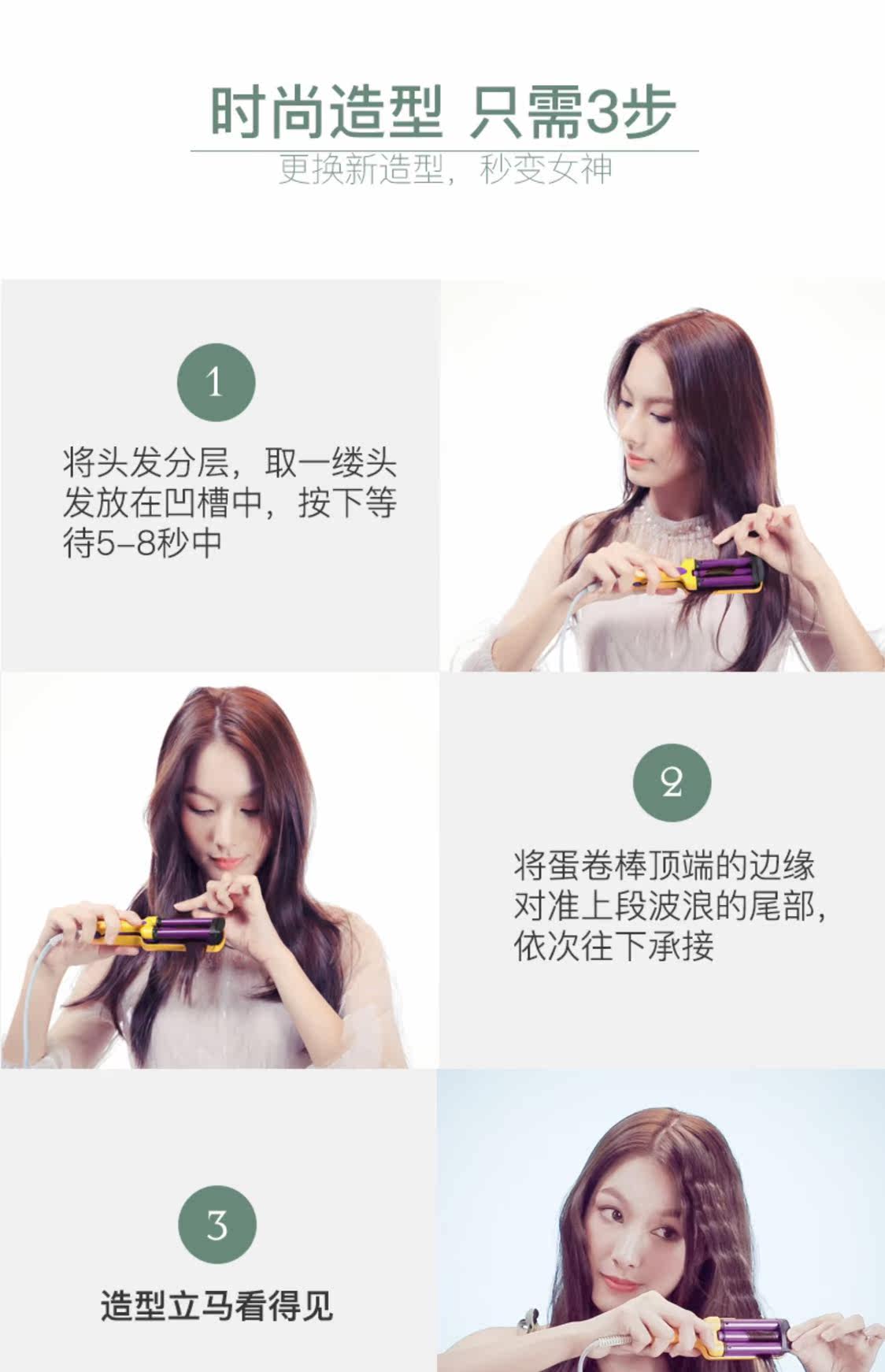 时尚造型 只需3步

更换新造型，秒变女神

1

将头发分层，取一缕头发放在凹槽中，按下等待5-8秒中

2

将蛋卷棒顶端的边缘对准上段波浪的尾部，依次往下承接

3

造型立马看得见