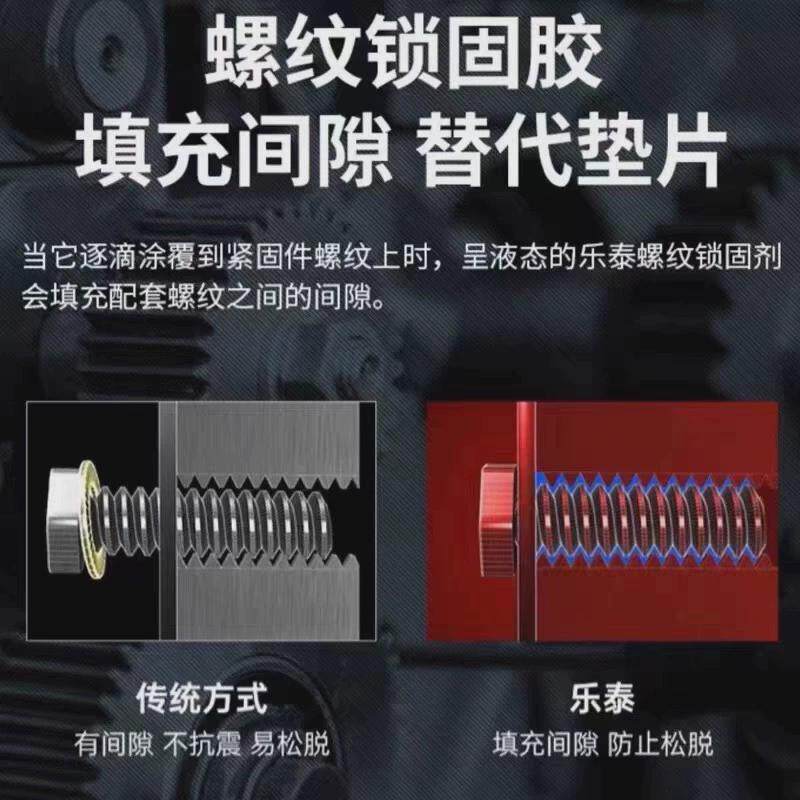 螺纹锁固胶
填充间隙 替代垫片

当它逐滴涂覆到紧固件螺纹上时，呈液态的乐泰螺纹锁固剂会填充配套螺纹之间的间隙。

传统方式
有间隙 不抗震 易松脱

乐泰
填充间隙 防止松脱