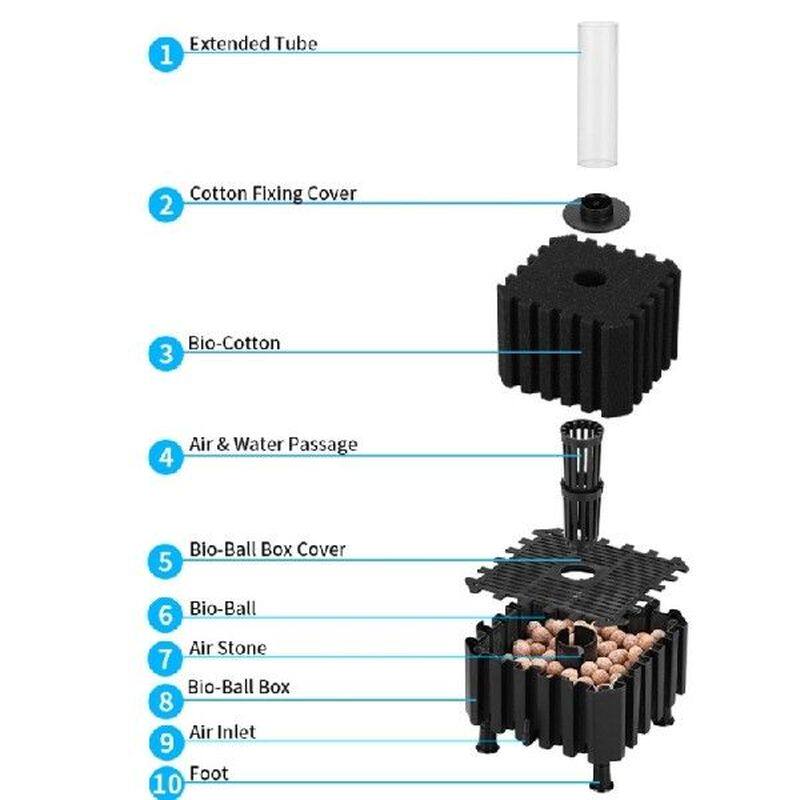 1 Extended Tube

2 Cotton Fixing Cover

3 Bio-Cotton

4 Air & Water Passage

5 Bio-Ball Box Cover

6 Bio-Ball

7 Air Stone

8 Bio-Ball Box

9 Air Inlet

10 Foot