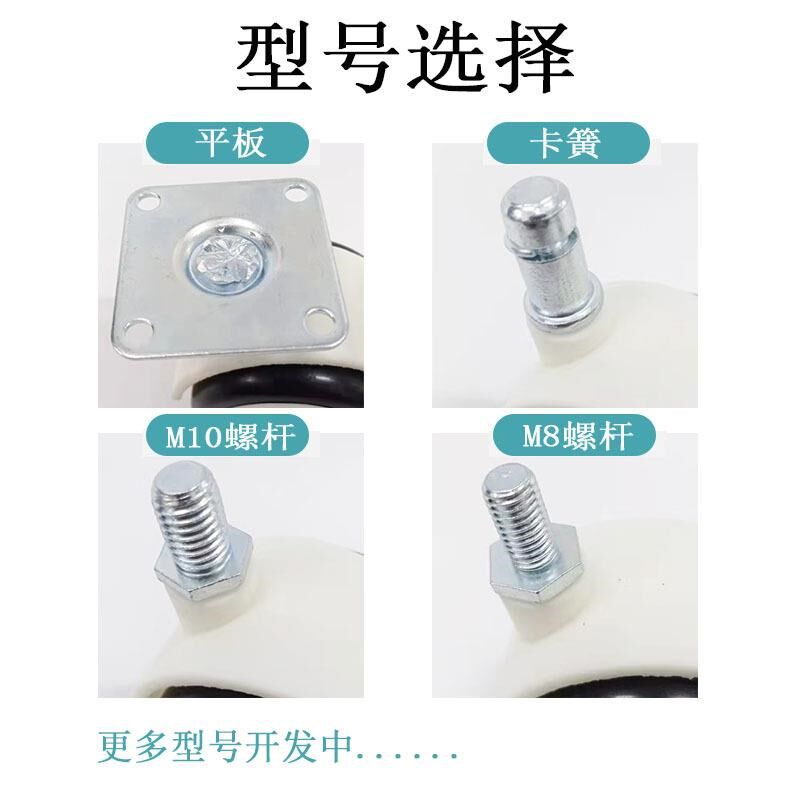 型号选择

平板

卡簧

M10螺杆

M8螺杆

更多型号开发中......