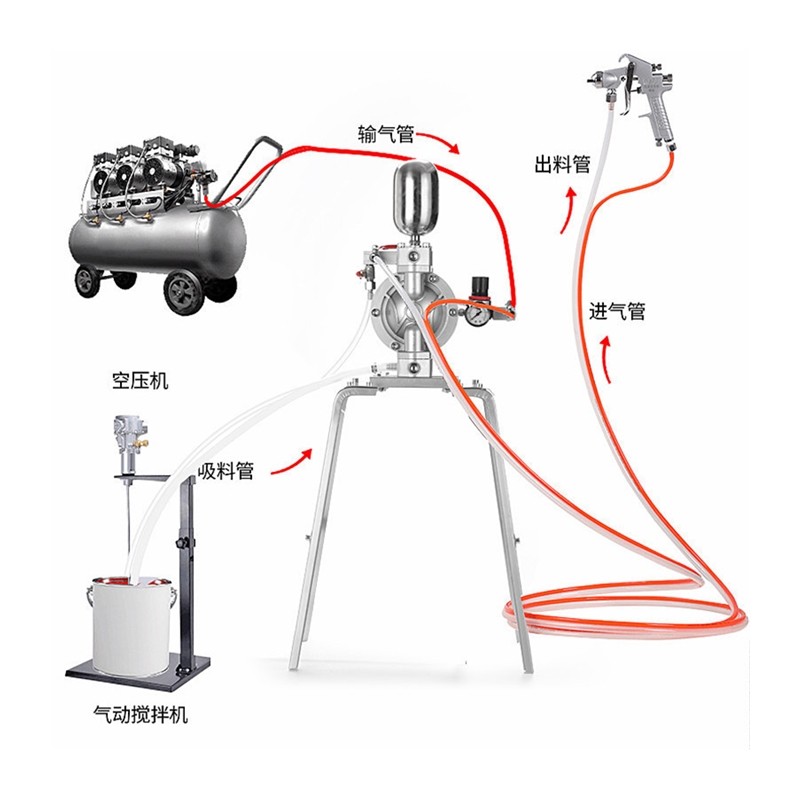 输气管

出料管

进气管

空压机

吸料管

气动搅拌机