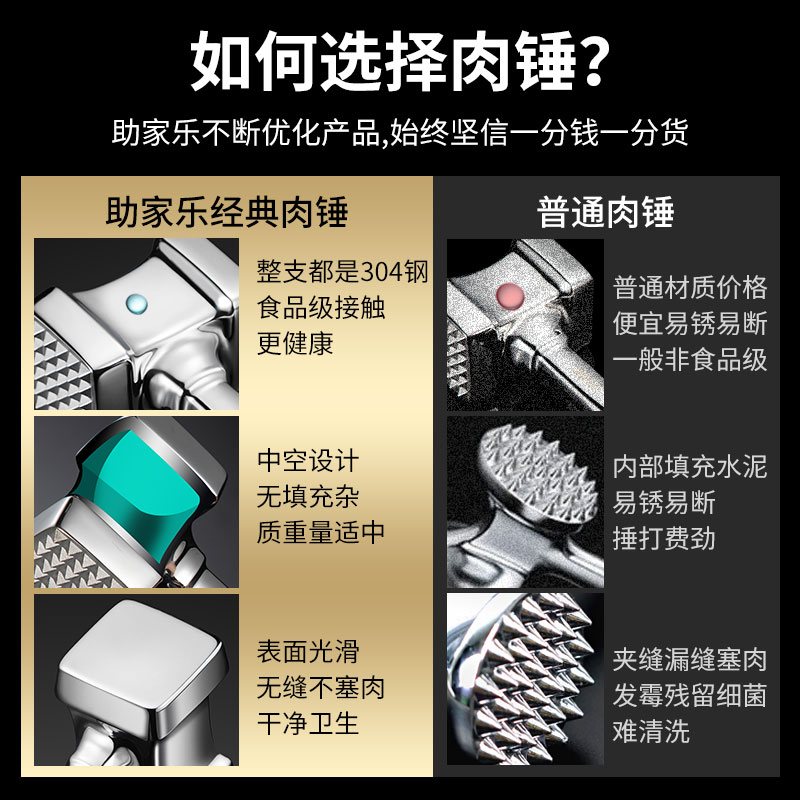 如何选择肉锤？

助家乐不断优化产品,始终坚信一分钱一分货

助家乐经典肉锤

整支都是304钢
食品级接触
更健康

中空设计
无填充杂
质重量适中

表面光滑
无缝不塞肉
干净卫生

普通肉锤

普通材质价格
便宜易锈易断
一般非食品级

内部填充水泥
易锈易断
捶打费劲

夹缝漏缝塞肉
发霉残留细菌
难清洗