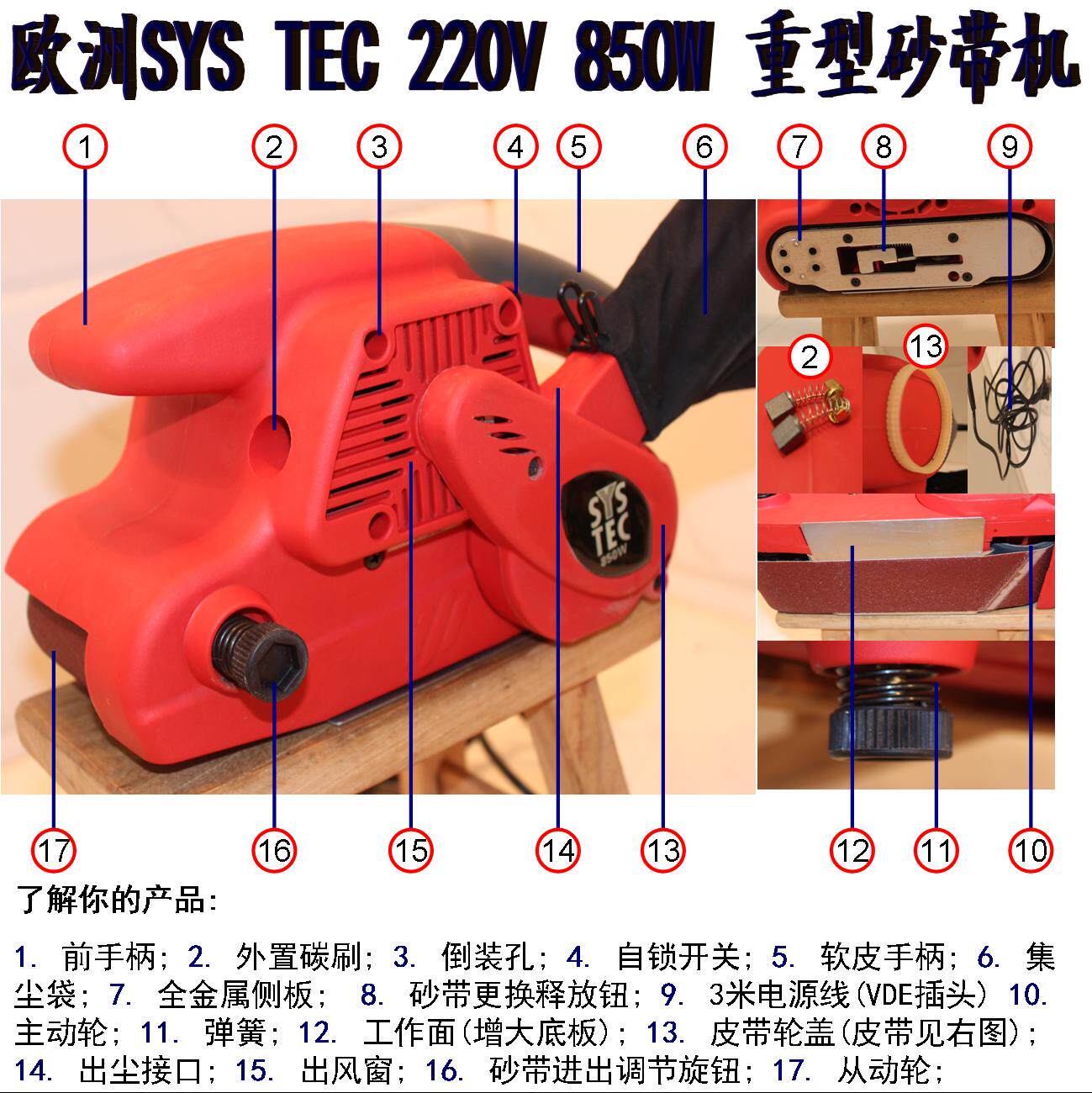 欧洲SYS TEC 220V 850W 重型砂带机

1 2 3 4 5 6 7 8 9

2 13

SYS TEC 850W

17 16 15 14 13 12 11 10

了解你的产品:

1. 前手柄; 2. 外置碳刷; 3. 倒装孔; 4. 自锁开关; 5. 软皮手柄; 6. 集尘袋; 7. 全金属侧板; 8. 砂带更换释放钮; 9. 3米电源线(VDE插头) 10. 主动轮; 11. 弹簧; 12. 工作面(增大底板); 13. 皮带轮盖(皮带见右图); 14. 出尘接口; 15. 出风窗; 16. 砂带进出调节旋钮; 17. 从动轮;