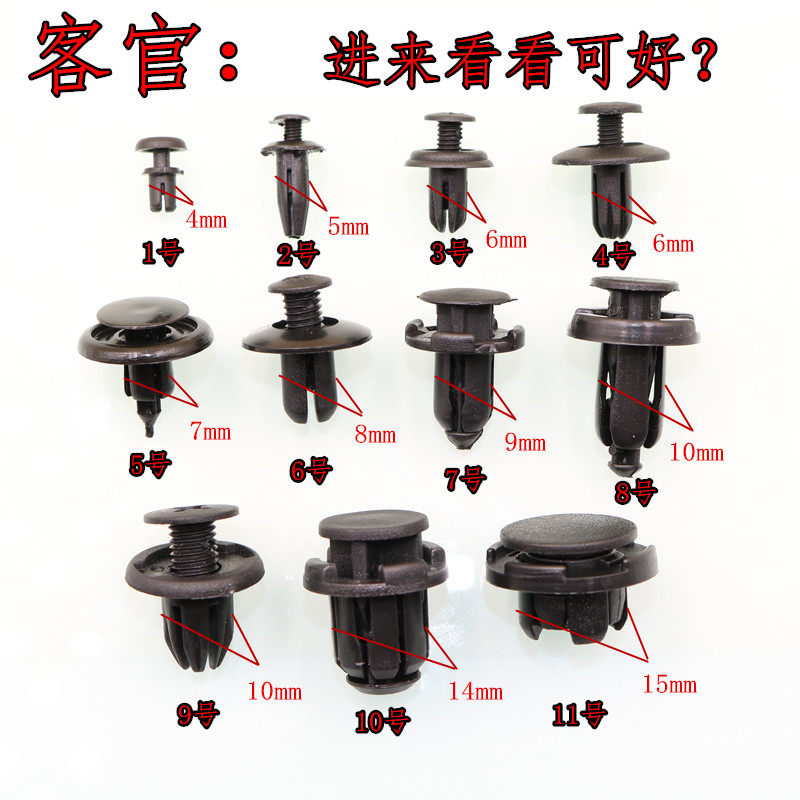 客官： 进来看看可好？

4mm
1号

5mm
2号

6mm
3号

6mm
4号

7mm
5号

8mm
6号

9mm
7号

10mm
8号

10mm
9号

14mm
10号

15mm
11号