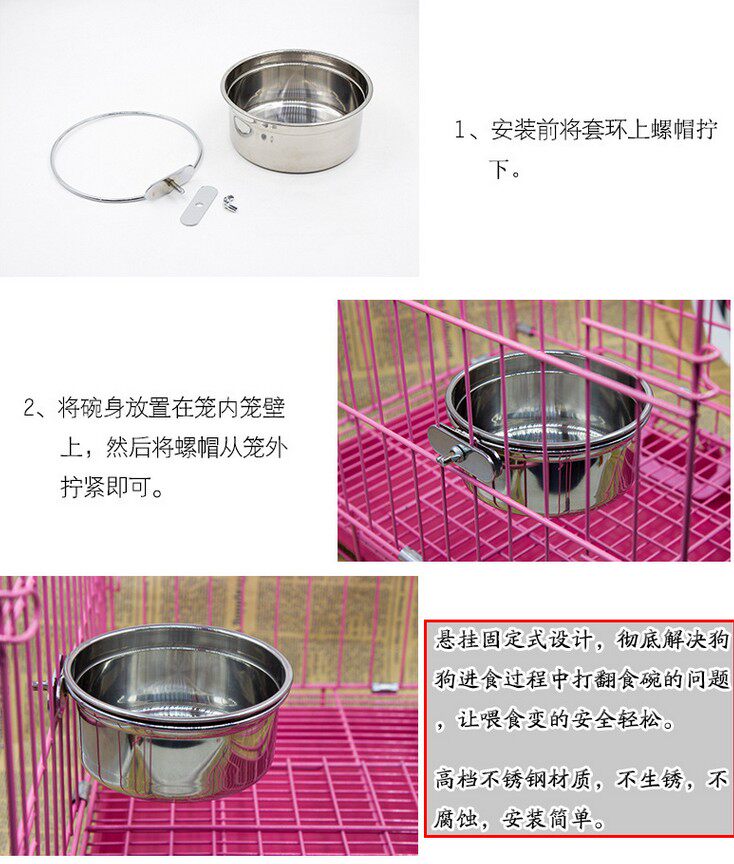 1、安装前将套环上螺帽拧下。

2、将碗身放置在笼内笼壁上，然后将螺帽从笼外拧紧即可。

悬挂固定式设计，彻底解决狗狗进食过程中打翻食碗的问题，让喂食变的安全轻松。

高档不锈钢材质，不生锈，不腐蚀，安装简单。