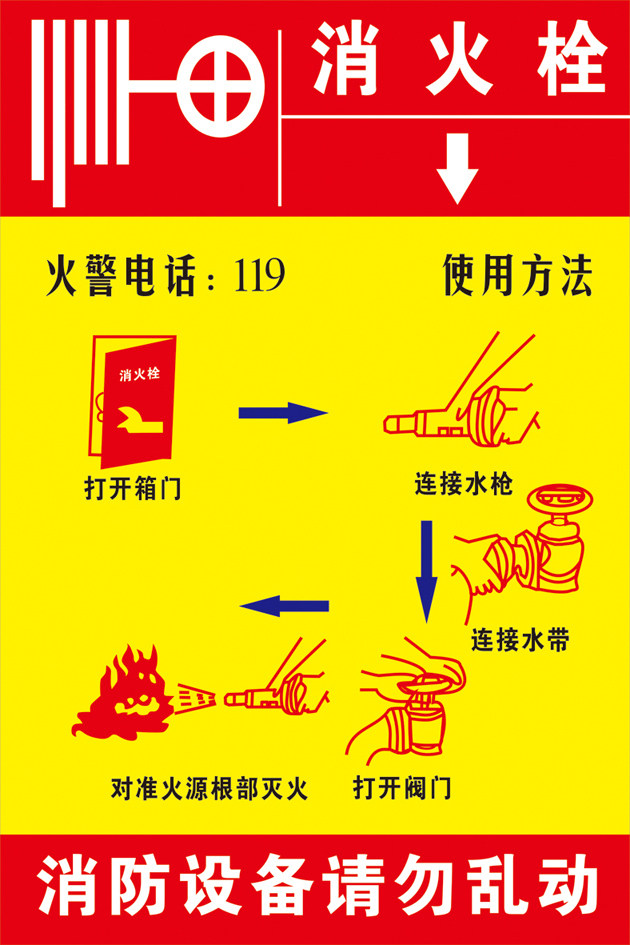 消火栓

火警电话：119

使用方法

消火栓

打开箱门

连接水枪

连接水带

打开阀门

对准火源根部灭火

消防设备请勿乱动