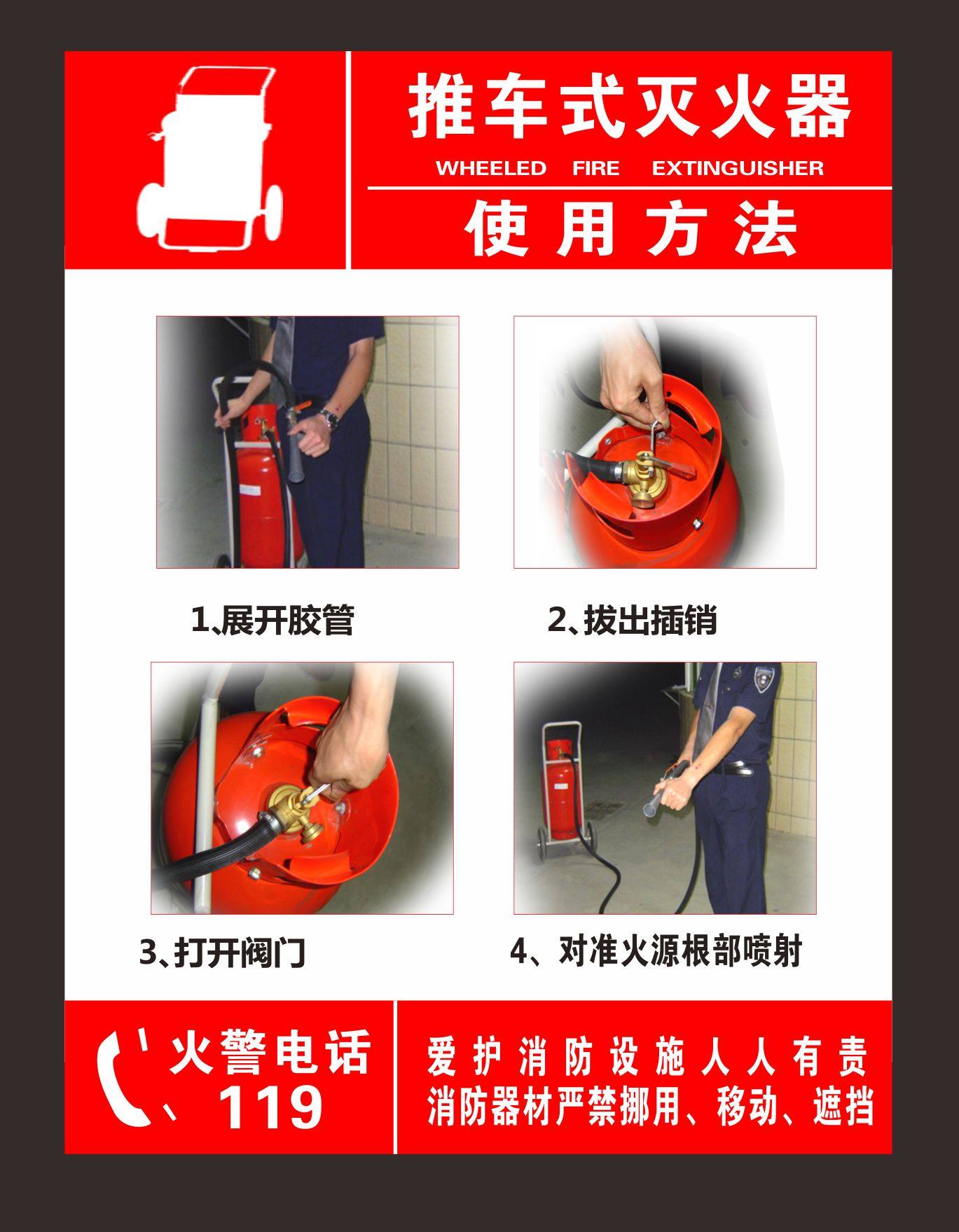 推车式灭火器
WHEELED FIRE EXTINGUISHER
使用方法

1、展开胶管

2、拔出插销

3、打开阀门

4、对准火源根部喷射

火警电话
119

爱护消防设施人人有责
消防器材严禁挪用、移动、遮挡