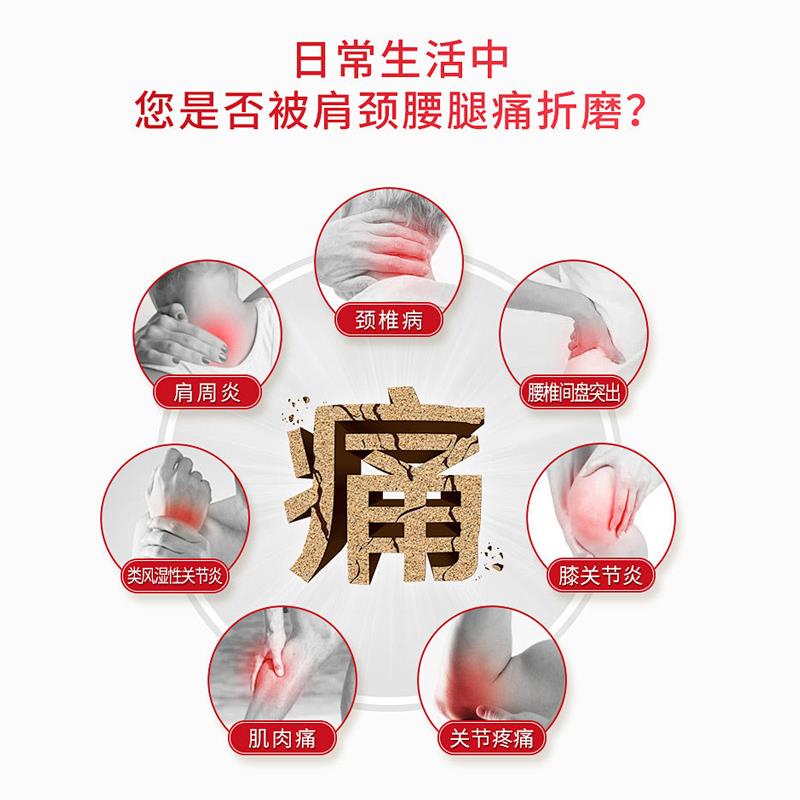 日常生活中
您是否被肩颈腰腿痛折磨？

颈椎病

肩周炎

腰椎间盘突出

痛

类风湿性关节炎

膝关节炎

肌肉痛

关节疼痛