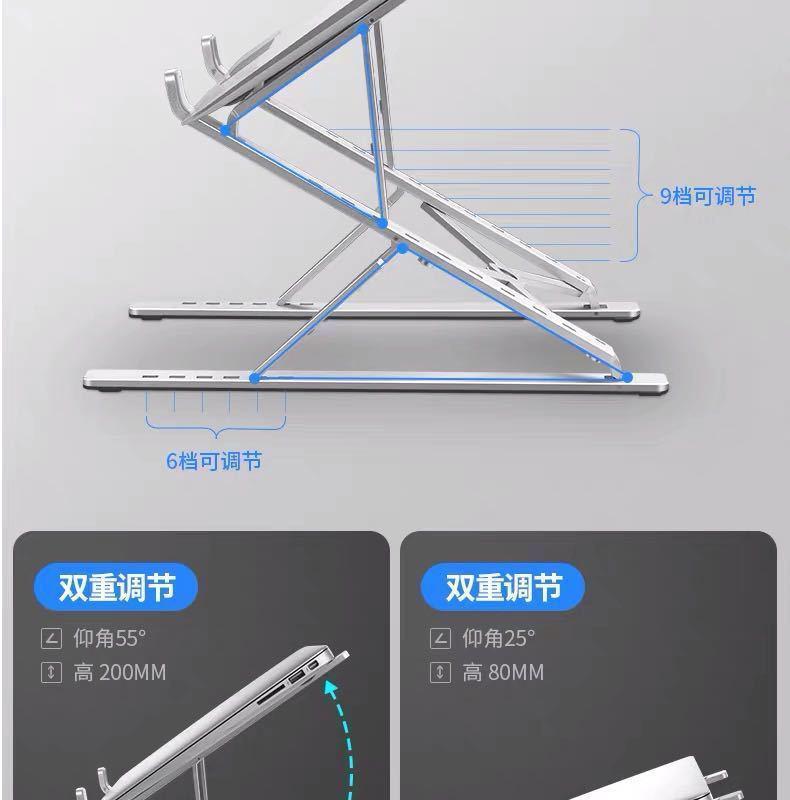 9档可调节

6档可调节

双重调节

仰角55°

高 200MM

双重调节

仰角25°

高 80MM