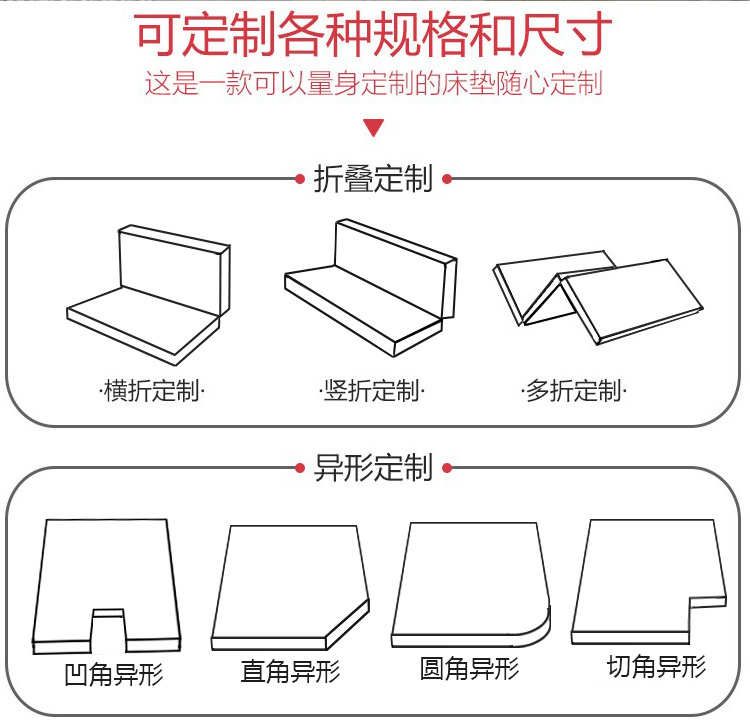 可定制各种规格和尺寸
这是一款可以量身定制的床垫随心定制

折叠定制

·横折定制·
·竖折定制·
·多折定制·

异形定制

凹角异形
直角异形
圆角异形
切角异形