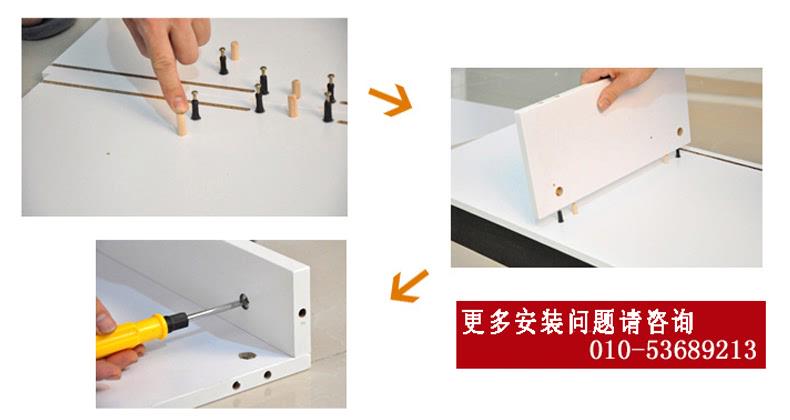 更多安装问题请咨询
010-53689213