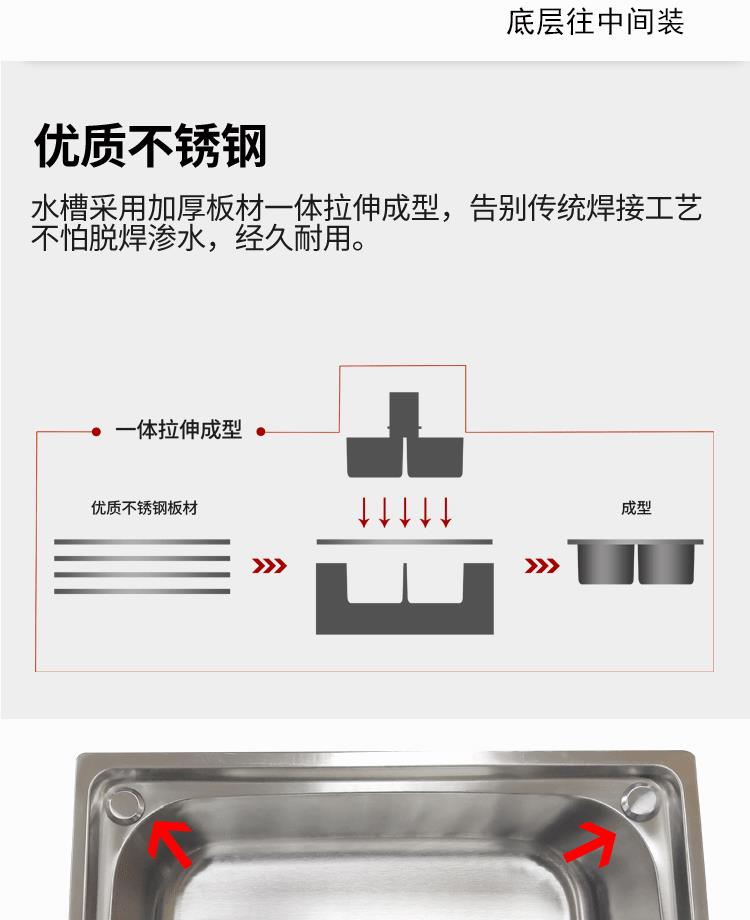 底层往中间装

优质不锈钢

水槽采用加厚板材一体拉伸成型，告别传统焊接工艺不怕脱焊渗水，经久耐用。

一体拉伸成型

优质不锈钢板材

成型