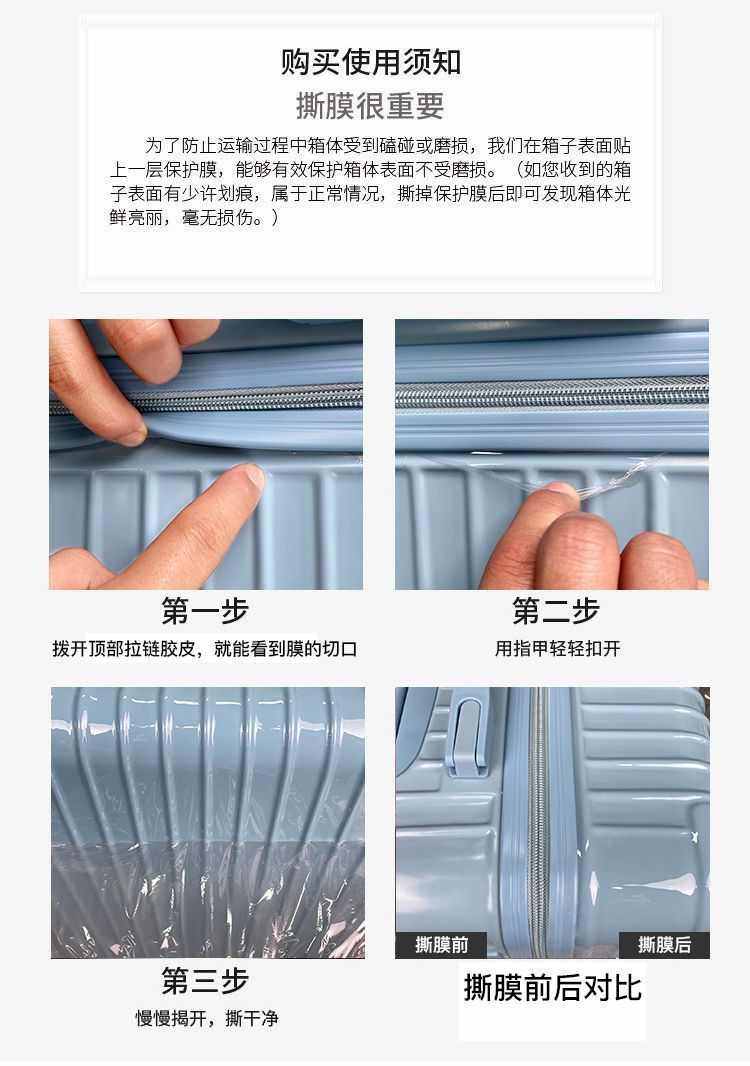 购买使用须知

撕膜很重要

为了防止运输过程中箱体受到磕碰或磨损，我们在箱子表面贴上一层保护膜，能够有效保护箱体表面不受磨损。（如您收到的箱子表面有少许划痕，属于正常情况，撕掉保护膜后即可发现箱体光鲜亮丽，毫无损伤。）

第一步

拨开顶部拉链胶皮，就能看到膜的切口

第二步

用指甲轻轻扣开

第三步

慢慢揭开，撕干净

撕膜前

撕膜后

撕膜前后对比