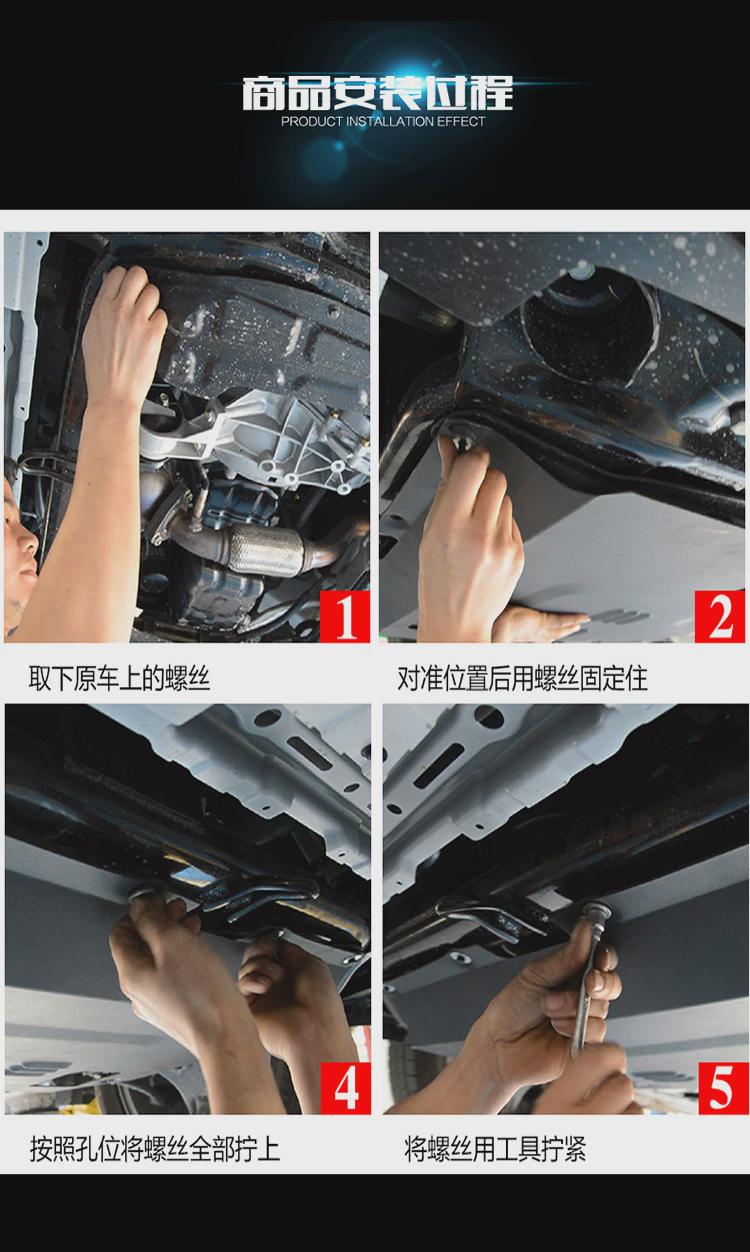 商品安装过程
PRODUCT INSTALLATION EFFECT

1

取下原车上的螺丝

2

对准位置后用螺丝固定住

4

按照孔位将螺丝全部拧上

5

将螺丝用工具拧紧