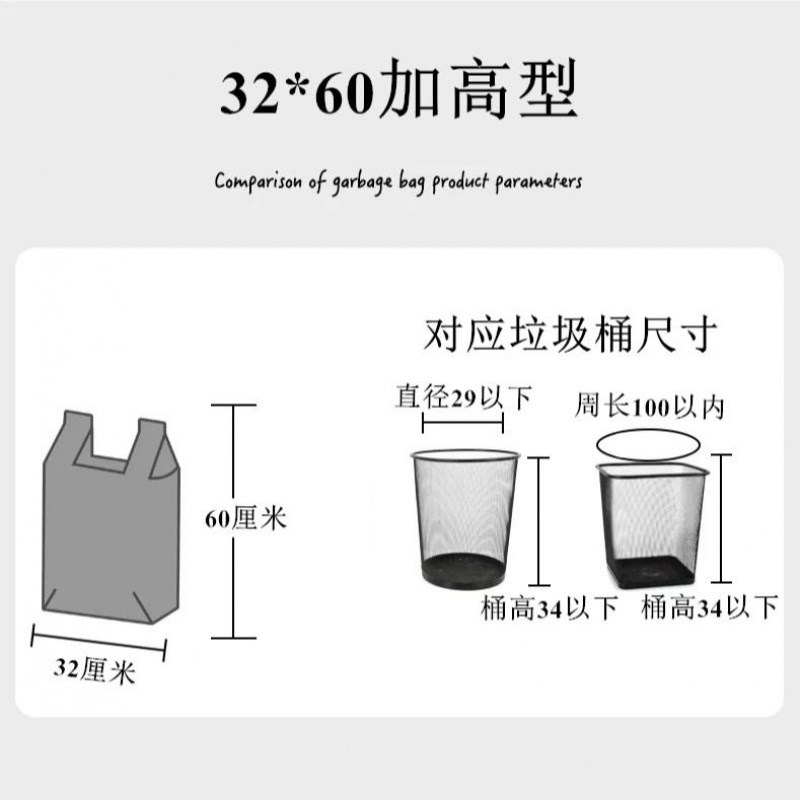 32*60加高型

Comparison of garbage bag product parameters

60厘米

32厘米

对应垃圾桶尺寸

直径29以下

周长100以内

桶高34以下

桶高34以下