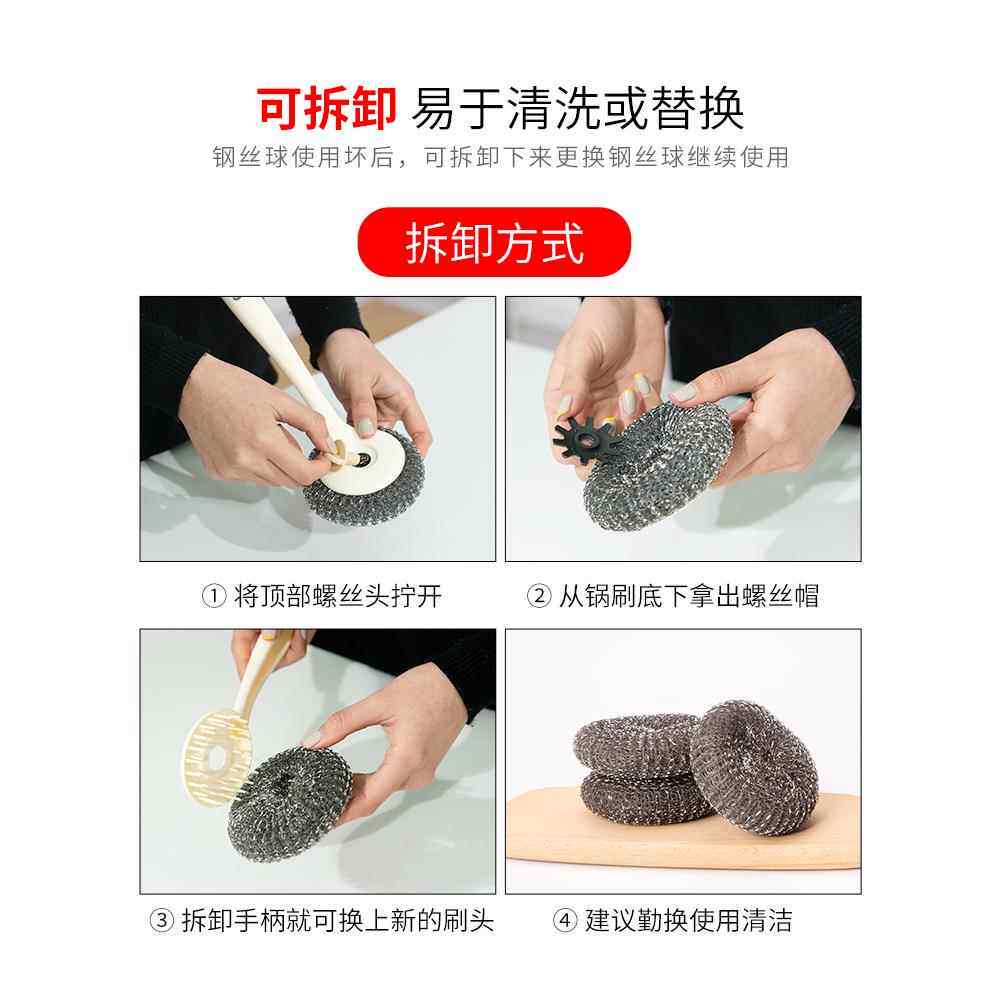 可拆卸 易于清洗或替换

钢丝球使用坏后，可拆卸下来更换钢丝球继续使用

拆卸方式

① 将顶部螺丝头拧开

② 从锅刷底下拿出螺丝帽

③ 拆卸手柄就可换上新的刷头

④ 建议勤换使用清洁