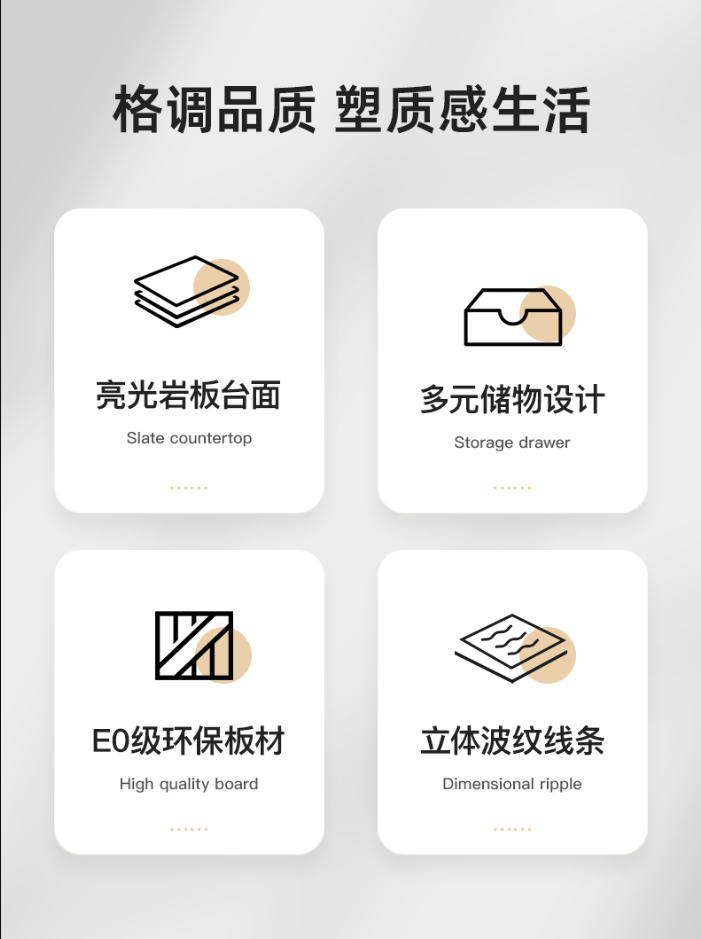 格调品质 塑质感生活

亮光岩板台面

Slate countertop

多元储物设计

Storage drawer

E0级环保板材

High quality board

立体波纹线条

Dimensional ripple