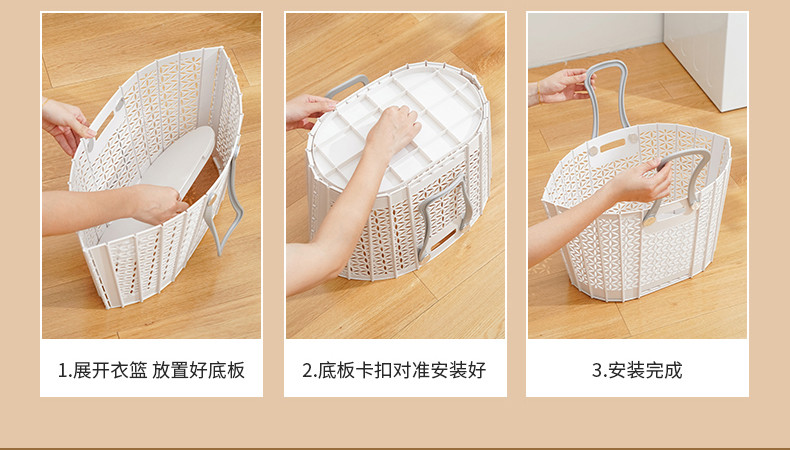 1.展开衣篮 放置好底板

2.底板卡扣对准安装好

3.安装完成