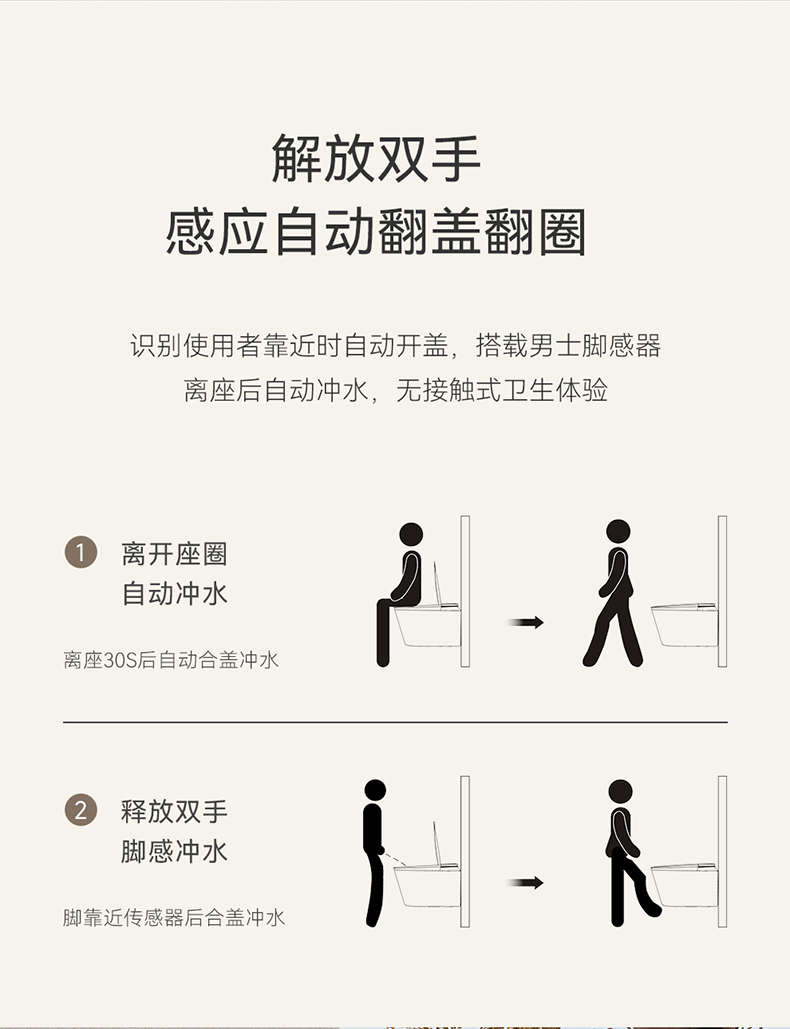 解放双手
感应自动翻盖翻圈

识别使用者靠近时自动开盖，搭载男士脚感器
离座后自动冲水，无接触式卫生体验

1 离开座圈
自动冲水

离座30S后自动合盖冲水

2 释放双手
脚感冲水

脚靠近传感器后合盖冲水