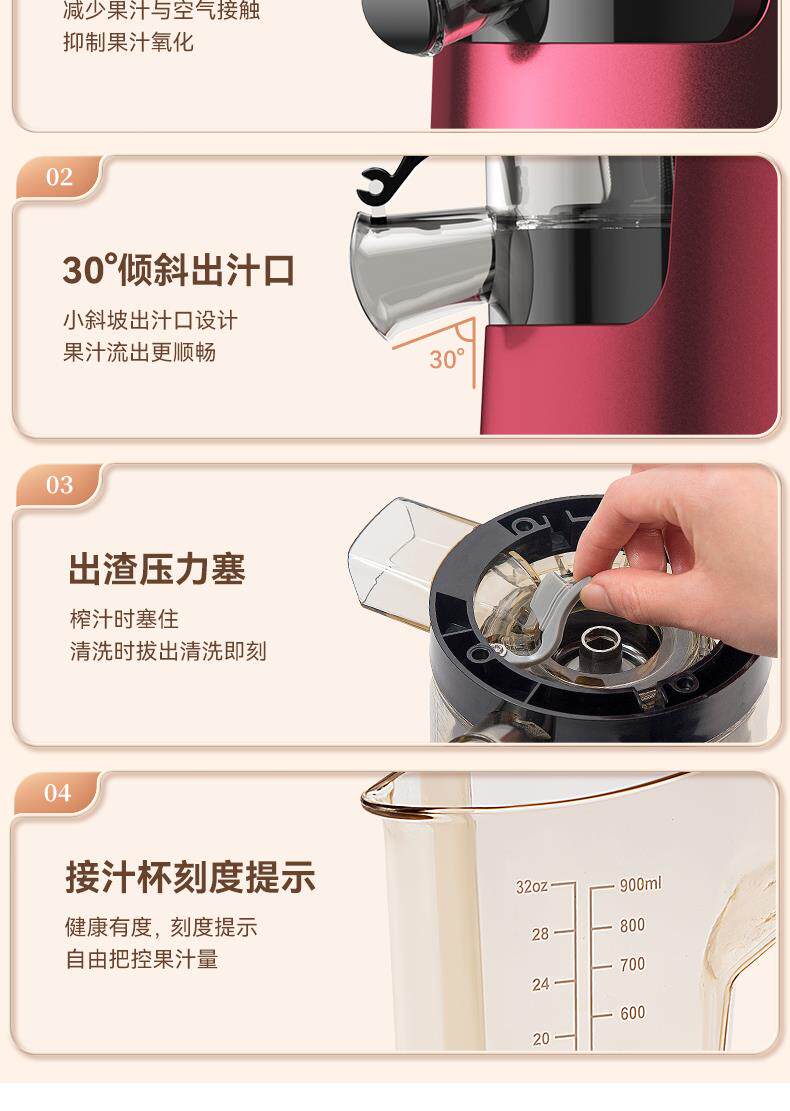 减少果汁与空气接触
抑制果汁氧化

02

30°倾斜出汁口

小斜坡出汁口设计
果汁流出更顺畅

30°

03

出渣压力塞

榨汁时塞住
清洗时拔出清洗即刻

04

接汁杯刻度提示

健康有度，刻度提示
自由把控果汁量

32oz
28
24
20
900ml
800
700
600