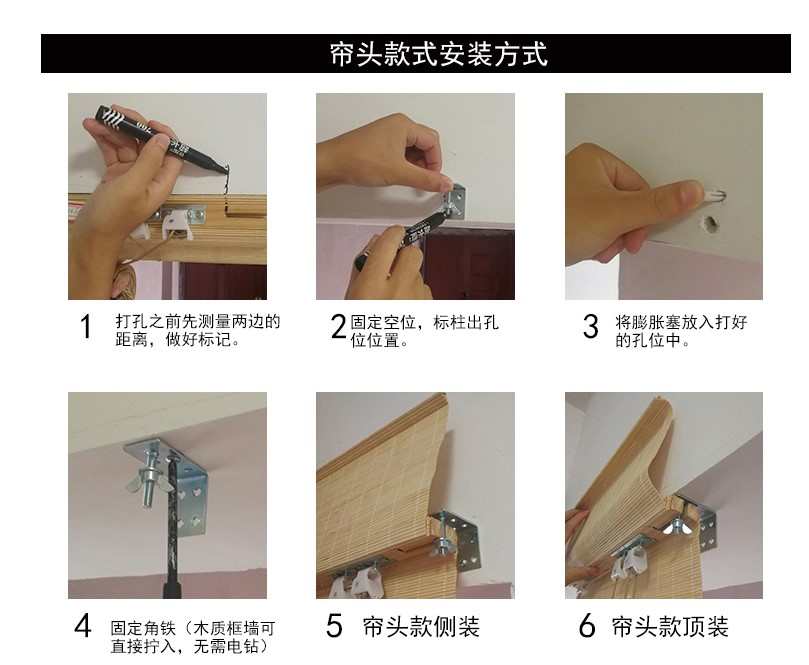 帘头款式安装方式

1 打孔之前先测量两边的距离，做好标记。

2 固定空位，标柱出孔位位置。

3 将膨胀塞放入打好的孔位中。

4 固定角铁（木质框墙可直接拧入，无需电钻）

5 帘头款侧装

6 帘头款顶装