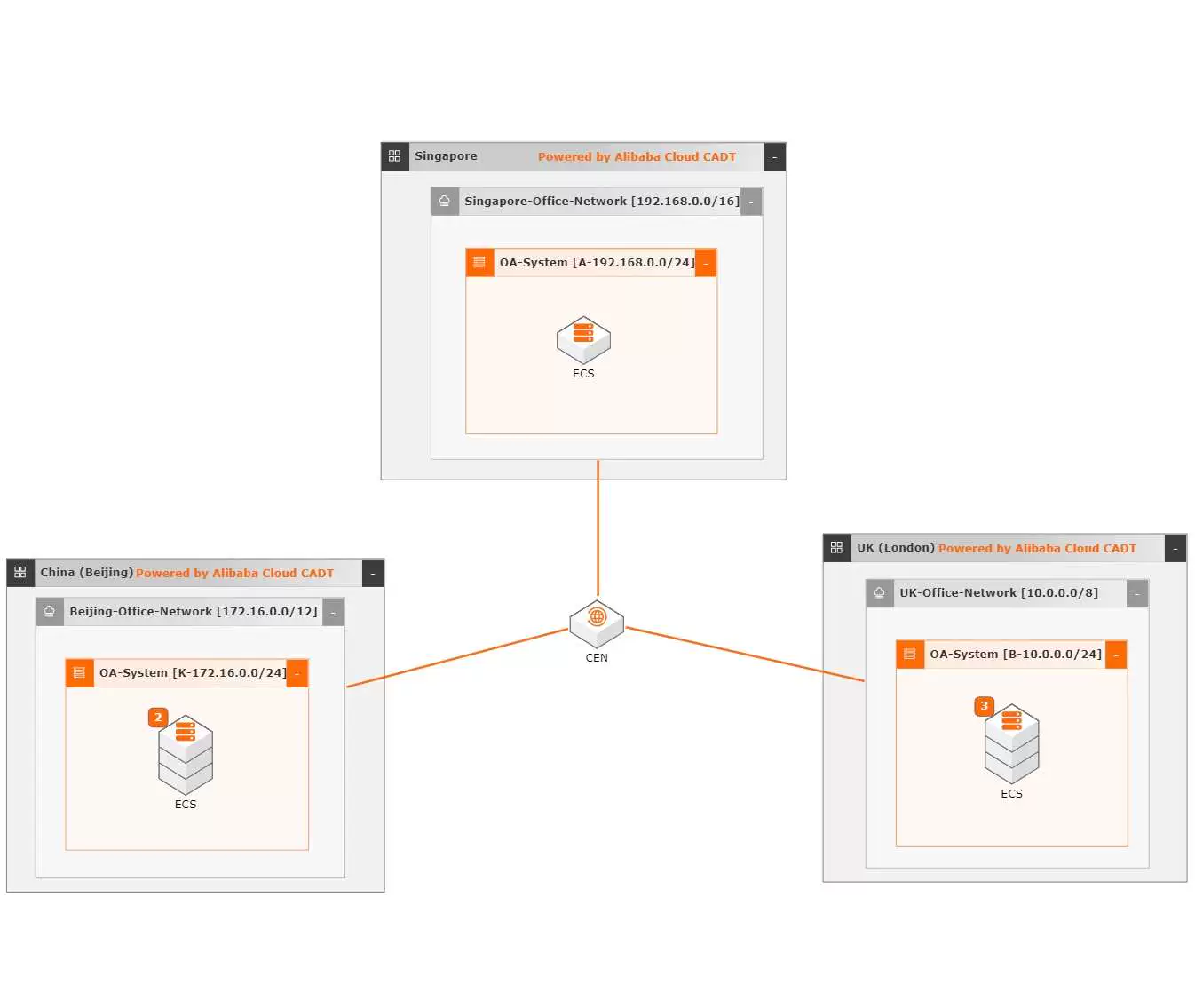 Singapore Powered by Alibaba Cloud CADT -

Singapore-Office-Network [192.168.0.0/16] -

OA-System [A-192.168.0.0/24] -

ECS

China (Beijing) Powered by Alibaba Cloud CADT -

Beijing-Office-Network [172.16.0.0/12] -

OA-System [K-172.16.0.0/24] -

2

ECS

CEN

UK (London) Powered by Alibaba Cloud CADT -

UK-Office-Network [10.0.0.0/8] -

OA-System [B-10.0.0.0/24] -

3

ECS