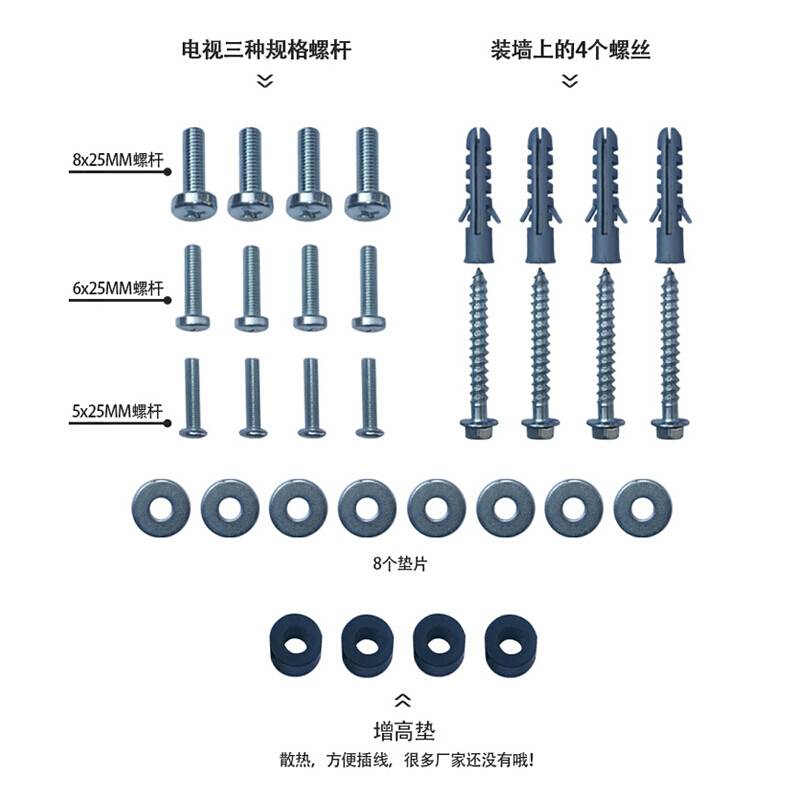 电视三种规格螺杆

装墙上的4个螺丝

8x25MM螺杆

6x25MM螺杆

5x25MM螺杆

8个垫片

增高垫

散热，方便插线，很多厂家还没有哦！