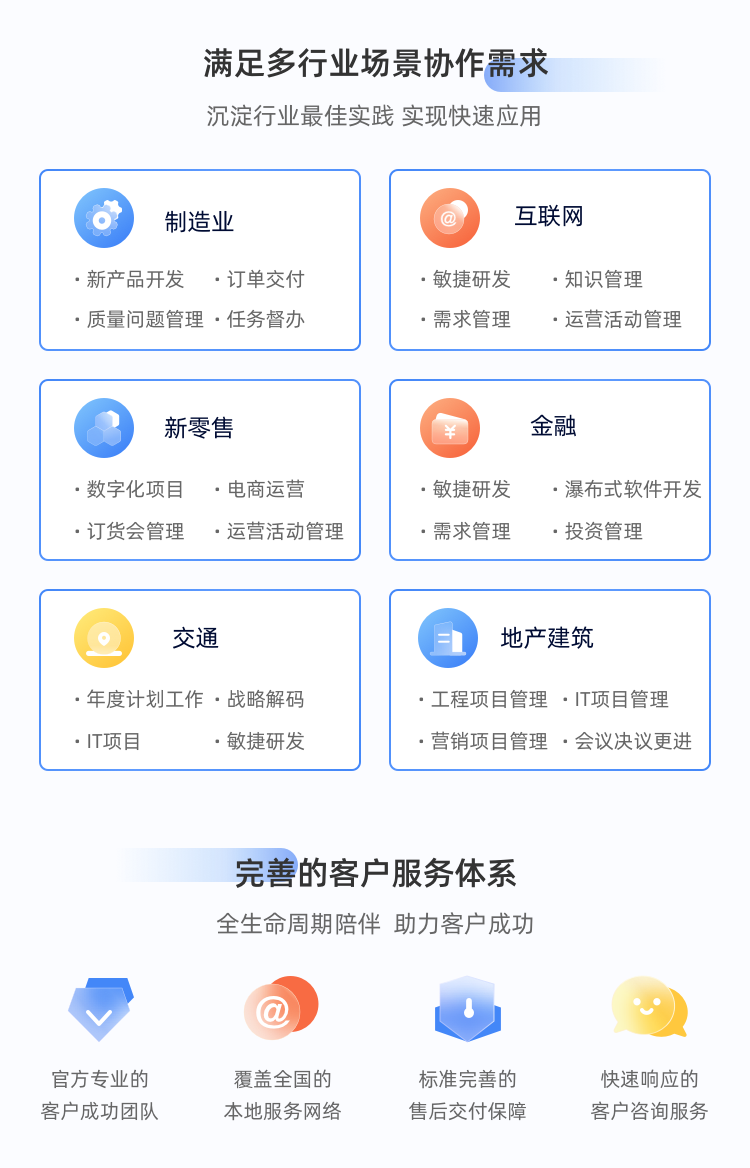 满足多行业场景协作需求

沉淀行业最佳实践 实现快速应用

制造业

• 新产品开发 • 订单交付
• 质量问题管理 • 任务督办

互联网

• 敏捷研发 • 知识管理
• 需求管理 • 运营活动管理

新零售

• 数字化项目 • 电商运营
• 订货会管理 • 运营活动管理

金融

• 敏捷研发 • 瀑布式软件开发
• 需求管理 • 投资管理

交通

• 年度计划工作 • 战略解码
• IT项目 • 敏捷研发

地产建筑

• 工程项目管理 • IT项目管理
• 营销项目管理 • 会议决议更进

完善的客户服务体系

全生命周期陪伴 助力客户成功

官方专业的
客户成功团队

覆盖全国的
本地服务网络

标准完善的
售后交付保障

快速响应的
客户咨询服务