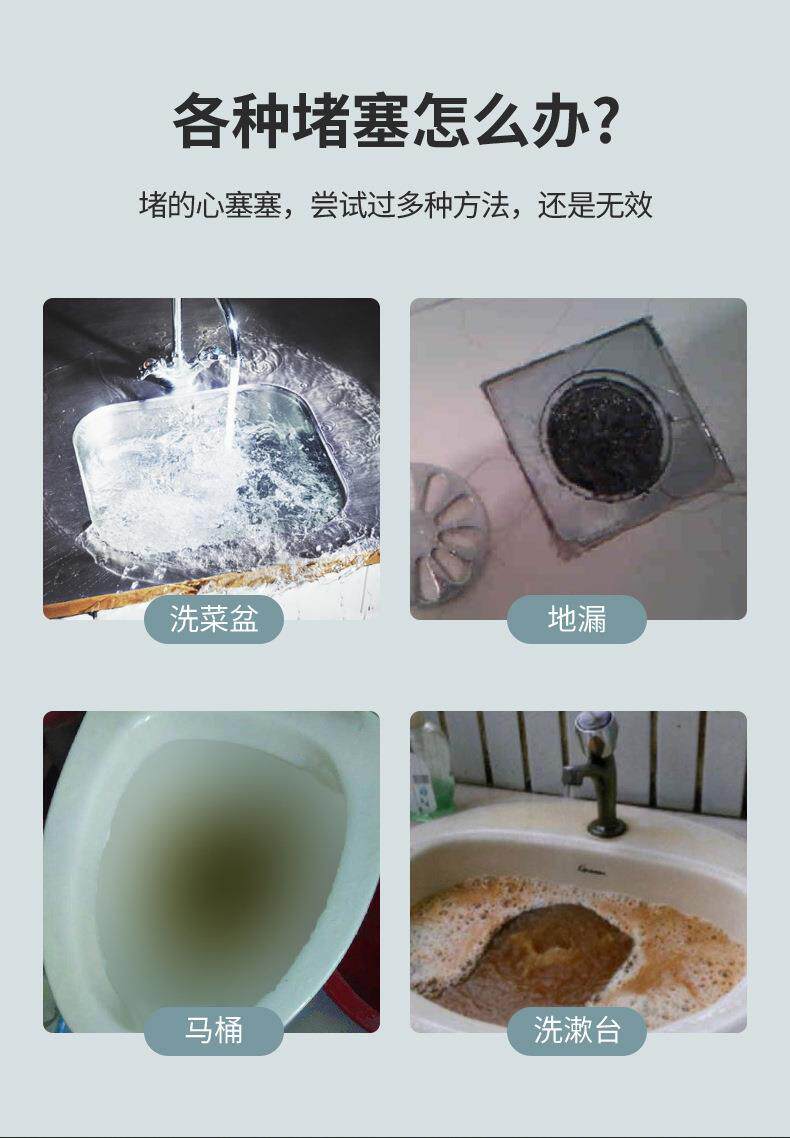 各种堵塞怎么办？

堵的心塞塞，尝试过多种方法，还是无效

洗菜盆

地漏

马桶

洗漱台