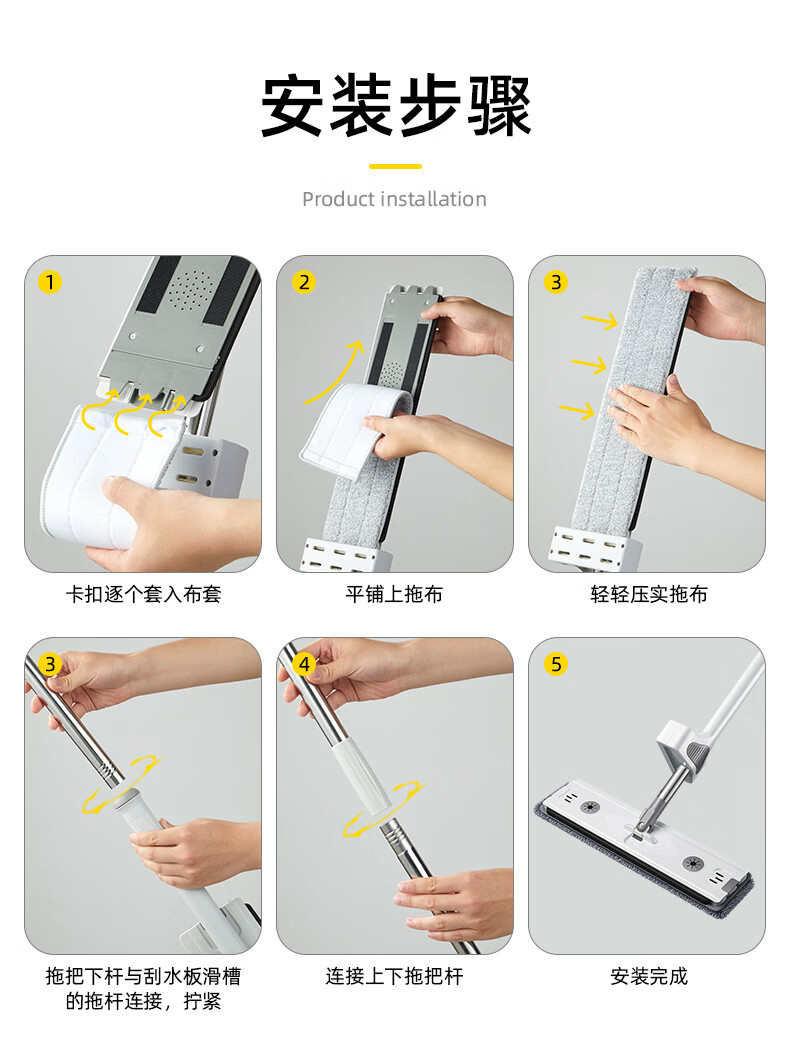 安装步骤

Product installation

1
卡扣逐个套入布套

2
平铺上拖布

3
轻轻压实拖布

3
拖把下杆与刮水板滑槽的拖杆连接，拧紧

4
连接上下拖把杆

5
安装完成