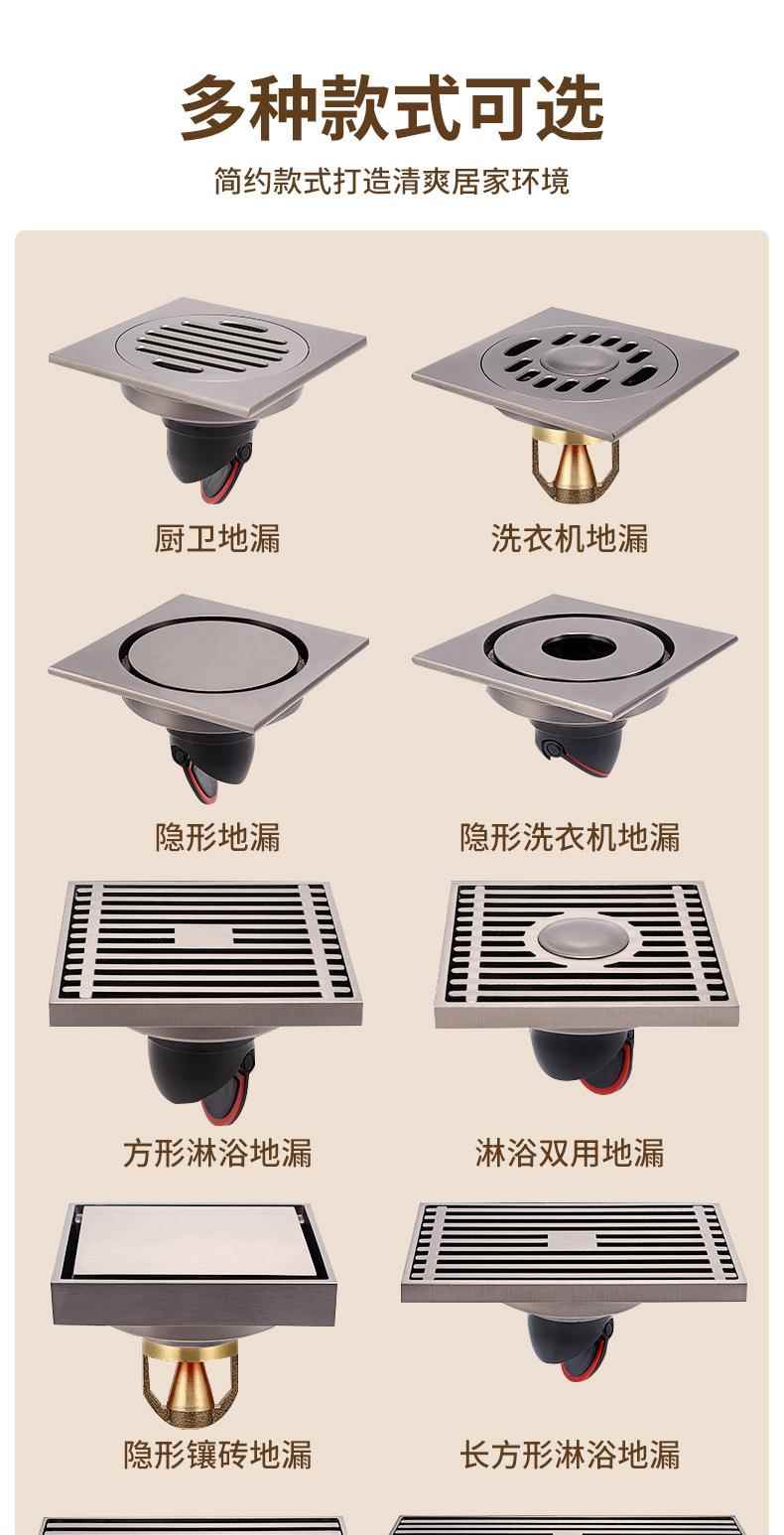 多种款式可选

简约款式打造清爽居家环境

厨卫地漏

洗衣机地漏

隐形地漏

隐形洗衣机地漏

方形淋浴地漏

淋浴双用地漏

隐形镶砖地漏

长方形淋浴地漏