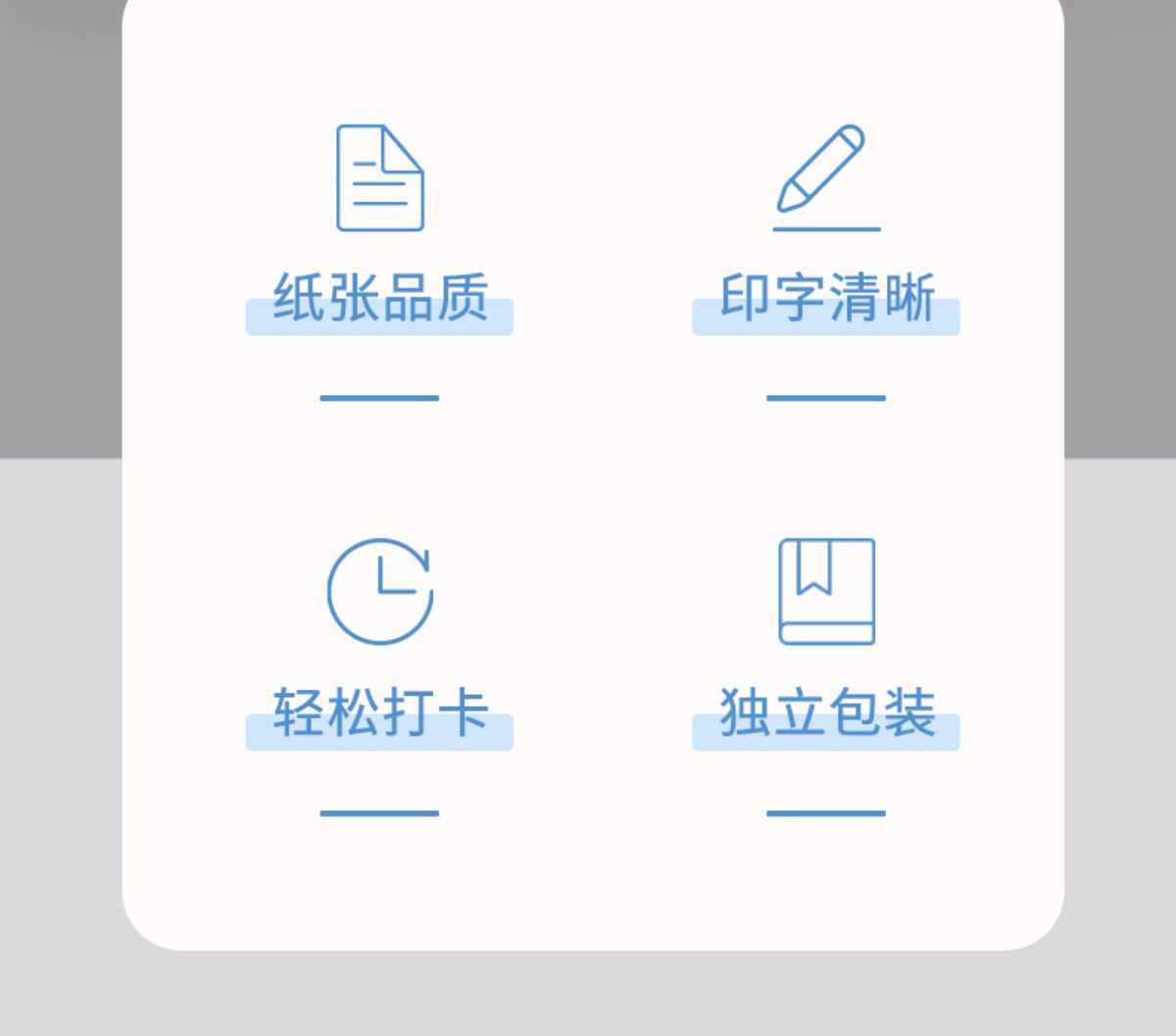 纸张品质

印字清晰

轻松打卡

独立包装