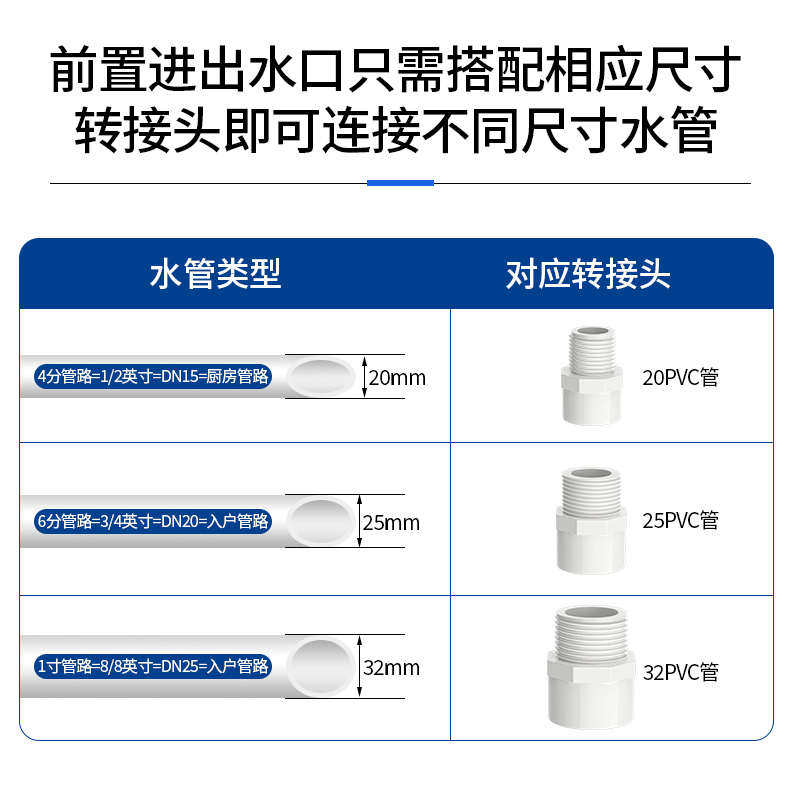 前置进出水口只需搭配相应尺寸转接头即可连接不同尺寸水管

| 水管类型 | 对应转接头 |
|---|---|
| 4分管路=1/2英寸=DN15=厨房管路 20mm | 20PVC管 |
| 6分管路=3/4英寸=DN20=入户管路 25mm | 25PVC管 |
| 1寸管路=8/8英寸=DN25=入户管路 32mm | 32PVC管 |