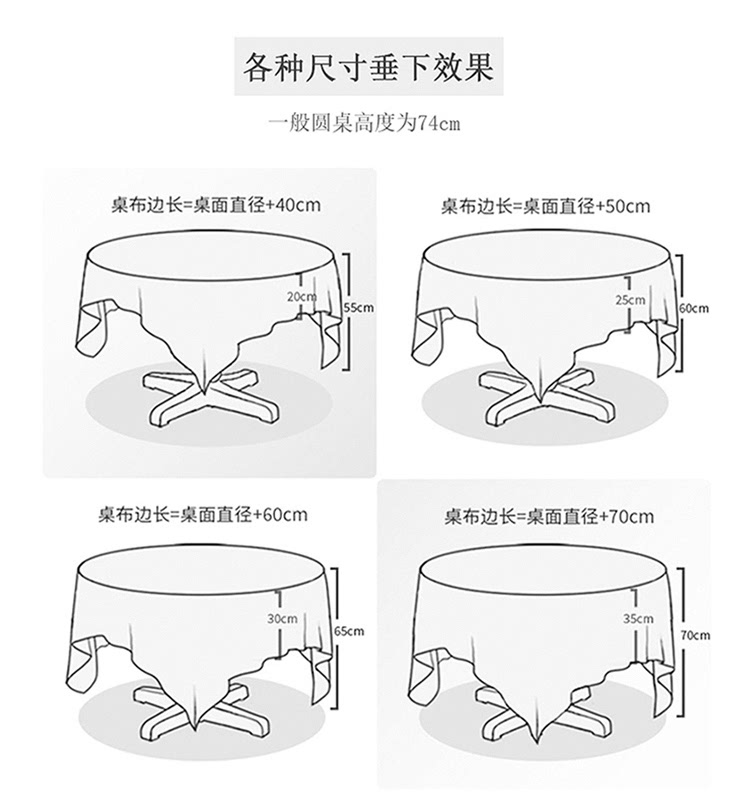 各种尺寸垂下效果

一般圆桌高度为74cm

桌布边长=桌面直径+40cm

20cm

55cm

桌布边长=桌面直径+50cm

25cm

60cm

桌布边长=桌面直径+60cm

30cm

65cm

桌布边长=桌面直径+70cm

35cm

70cm