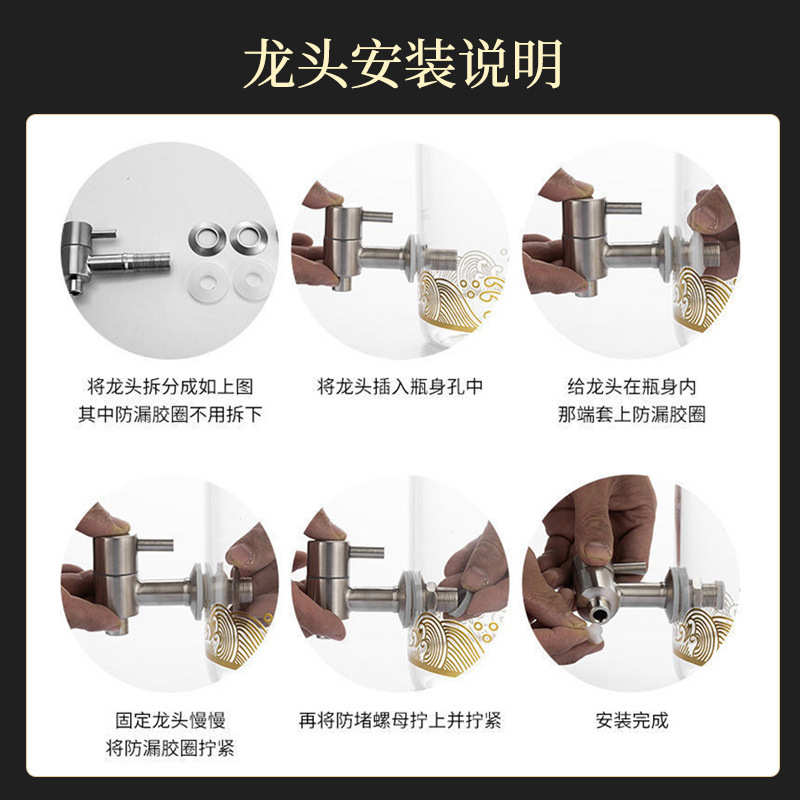 龙头安装说明

将龙头拆分成如上图
其中防漏胶圈不用拆下

将龙头插入瓶身孔中

给龙头在瓶身内
那端套上防漏胶圈

固定龙头慢慢
将防漏胶圈拧紧

再将防堵螺母拧上并拧紧

安装完成