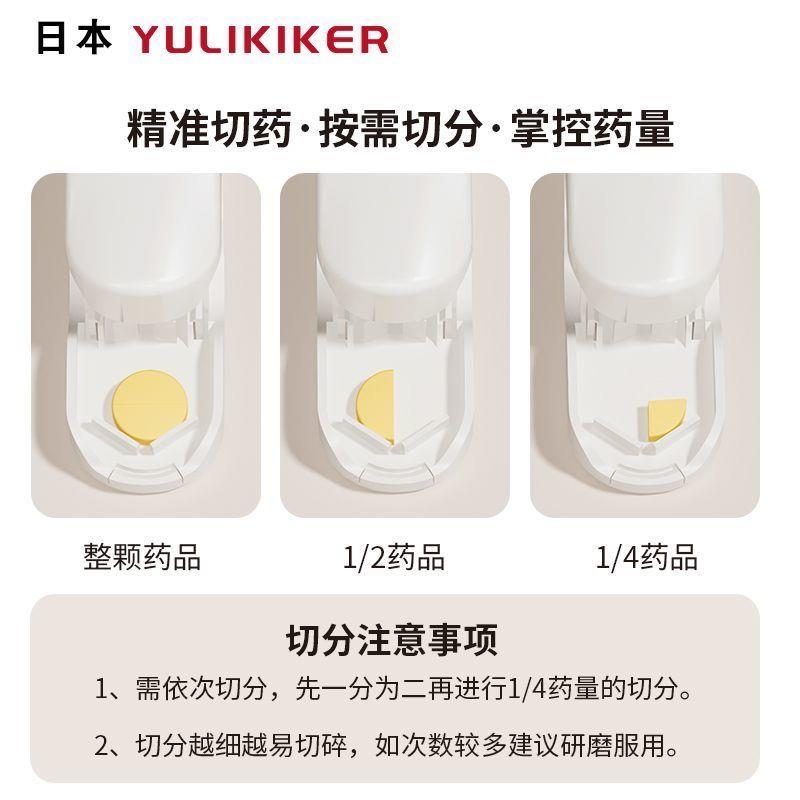 日本 YULIKIKER

精准切药·按需切分·掌控药量

整颗药品

1/2药品

1/4药品

切分注意事项

1、需依次切分，先一分为二再进行1/4药量的切分。

2、切分越细越易切碎，如次数较多建议研磨服用。