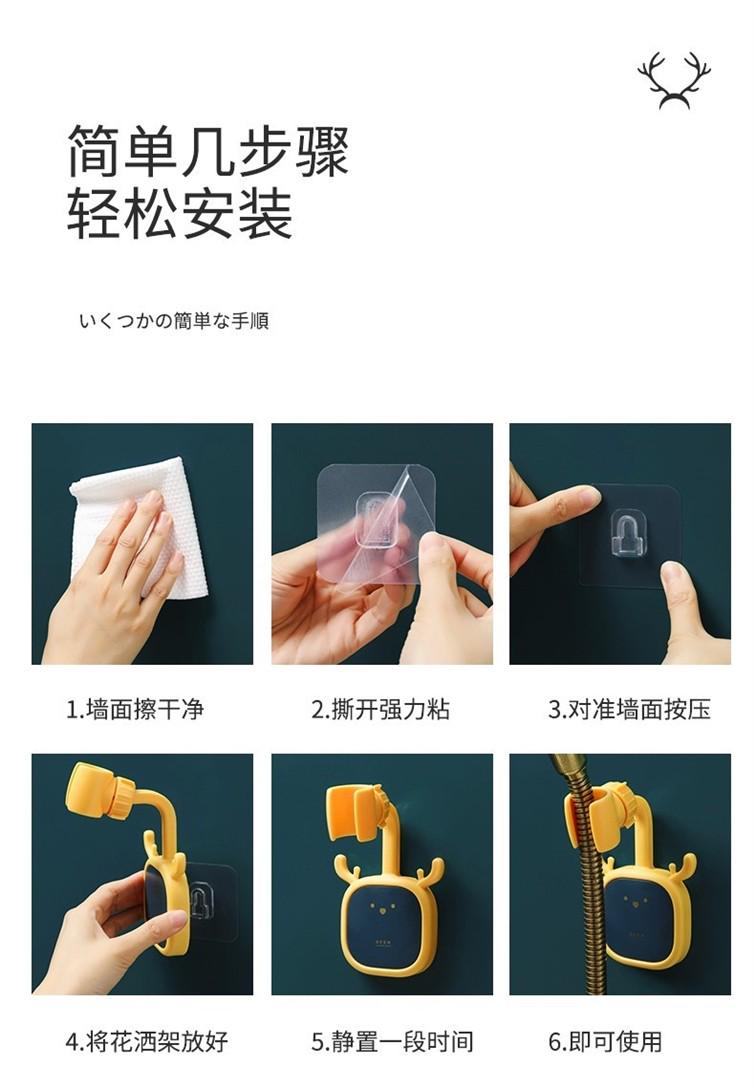 简单几步骤
轻松安装

いくつかの簡単な手順

1.墙面擦干净

2.撕开强力粘

3.对准墙面按压

4.将花洒架放好

5.静置一段时间

6.即可使用