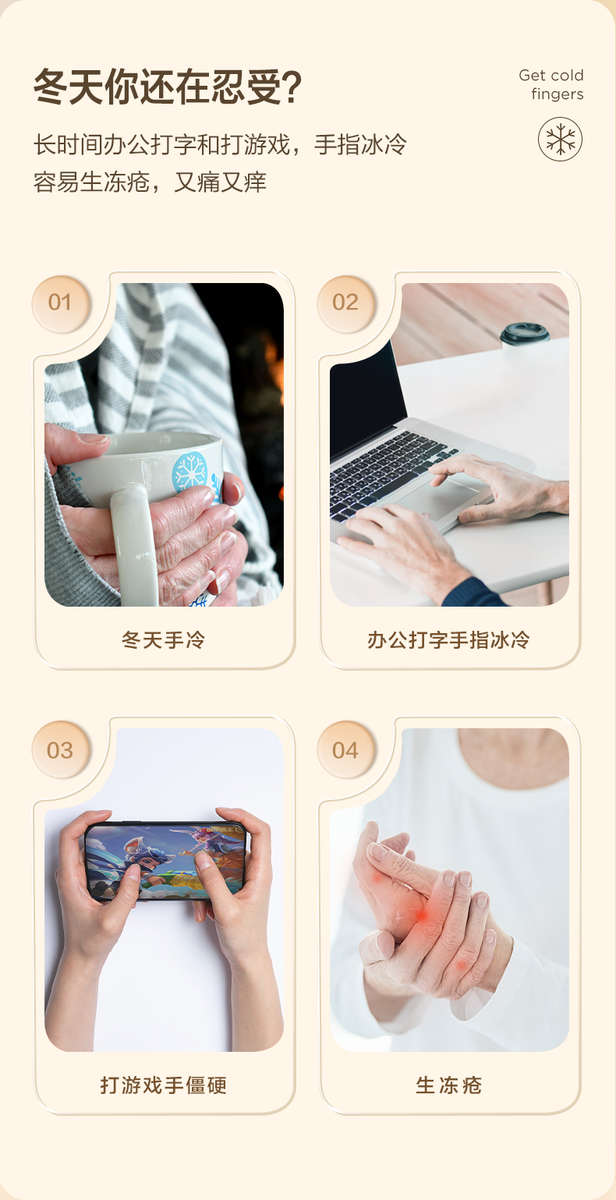 冬天你还在忍受?

Get cold fingers

长时间办公打字和打游戏，手指冰冷
容易生冻疮，又痛又痒

01

冬天手冷

02

办公打字手指冰冷

03

打游戏手僵硬

04

生冻疮