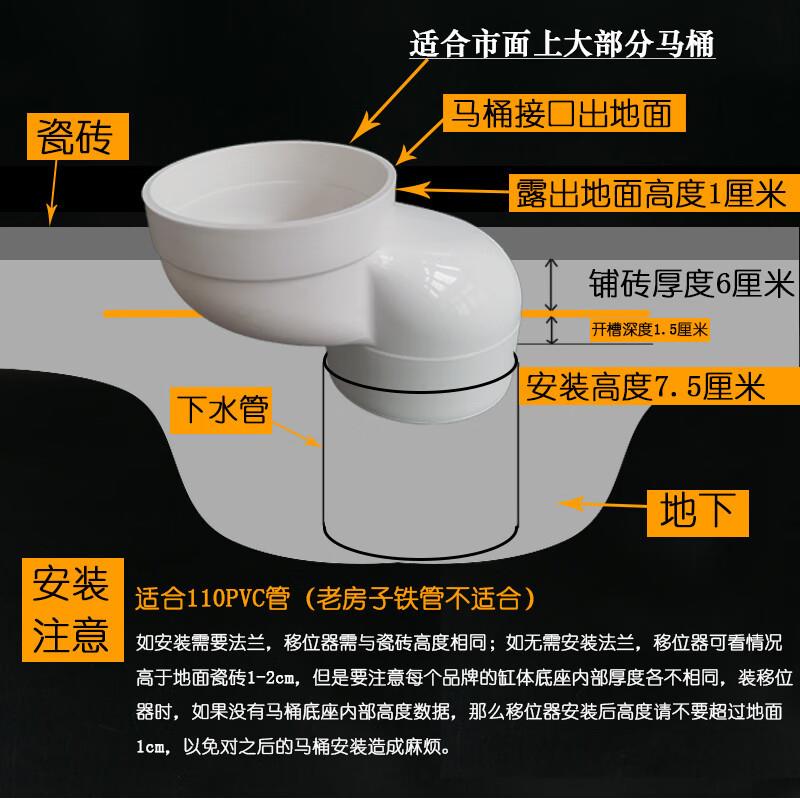 适合市面上大部分马桶

马桶接口出地面

瓷砖

露出地面高度1厘米

铺砖厚度6厘米

开槽深度1.5厘米

安装高度7.5厘米

下水管

地下

安装注意

适合110PVC管（老房子铁管不适合）

如安装需要法兰，移位器需与瓷砖高度相同；如无需安装法兰，移位器可看情况高于地面瓷砖1-2cm，但是要注意每个品牌的缸体底座内部厚度各不相同，装移位器时，如果没有马桶底座内部高度数据，那么移位器安装后高度请不要超过地面1cm，以免对之后的马桶安装造成麻烦。