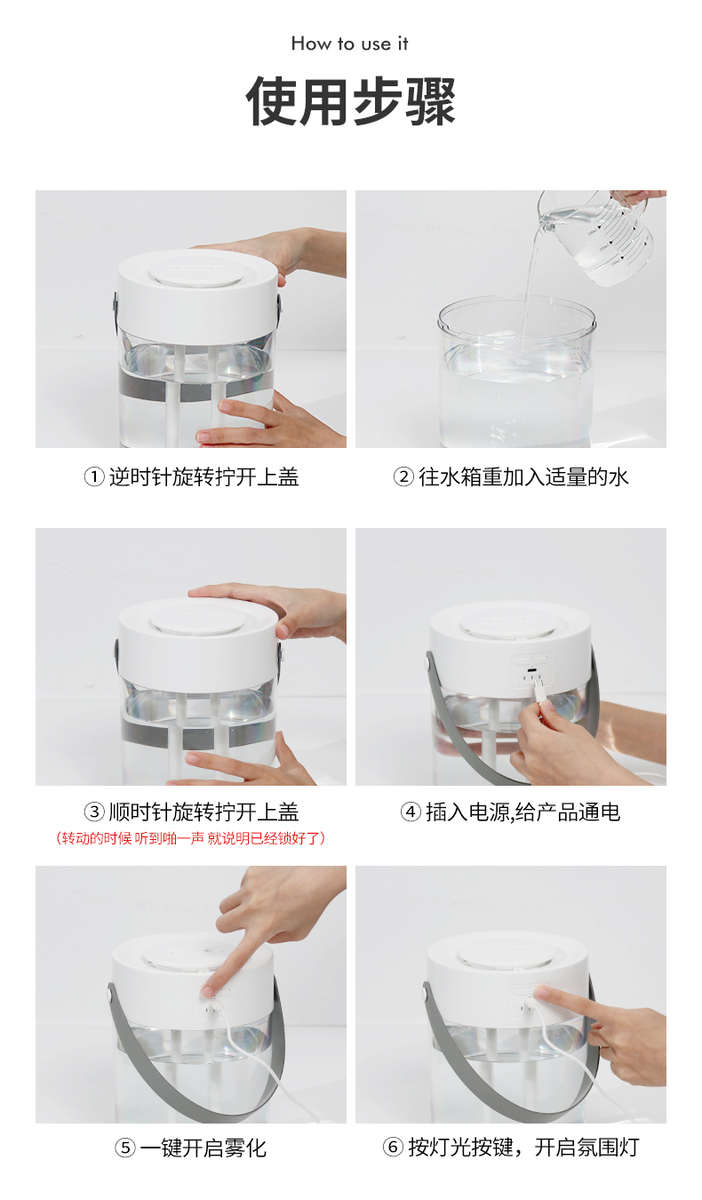 How to use it

使用步骤

① 逆时针旋转拧开上盖

② 往水箱重加入适量的水

③ 顺时针旋转拧开上盖
(转动的时候 听到啪一声 就说明已经锁好了)

④ 插入电源,给产品通电

⑤ 一键开启雾化

⑥ 按灯光按键，开启氛围灯