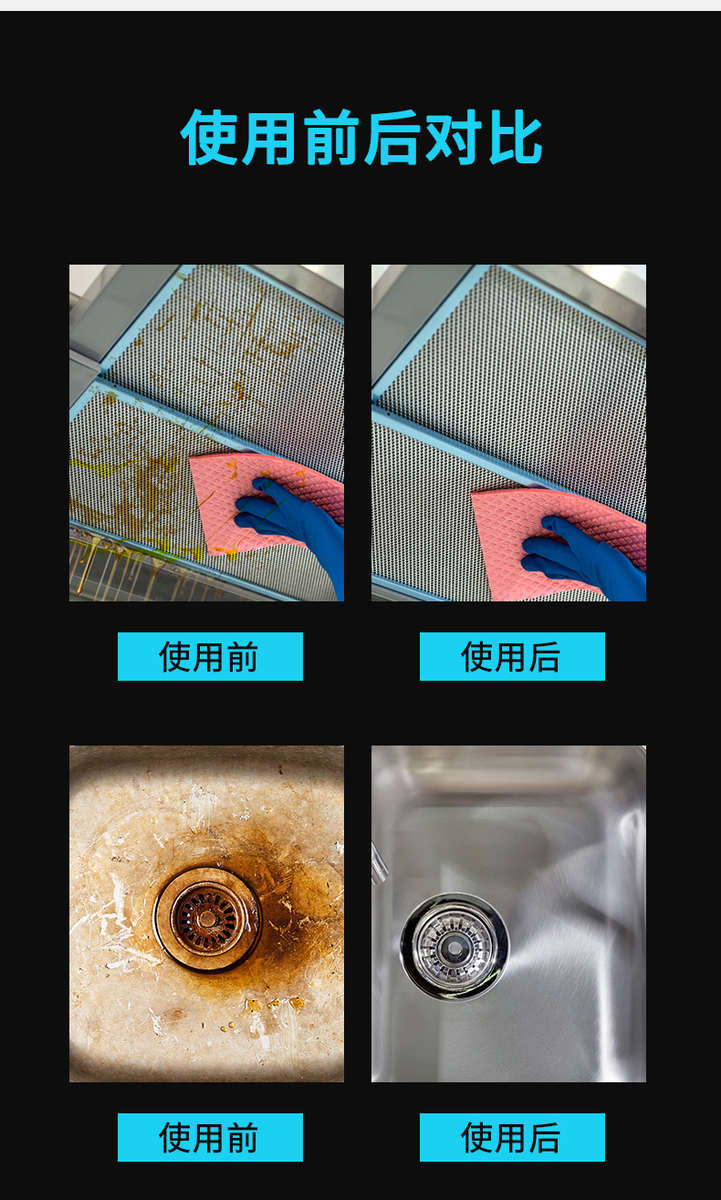 使用前后对比

使用前

使用后

使用前

使用后