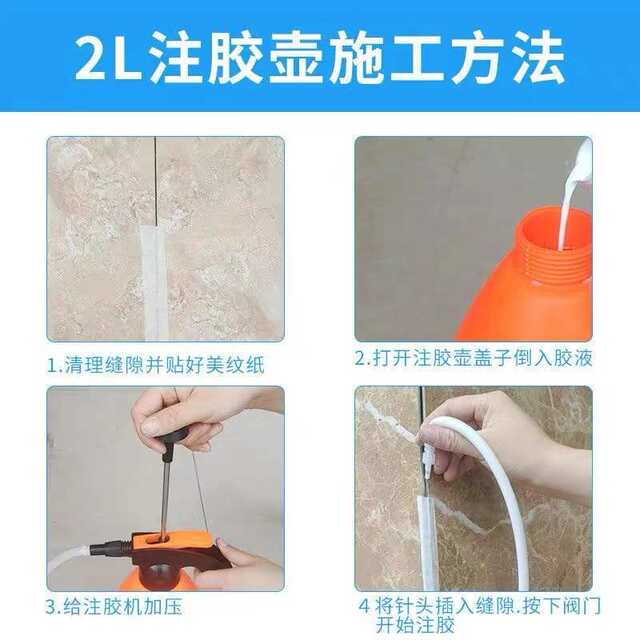 2L注胶壶施工方法

1.清理缝隙并贴好美纹纸

2.打开注胶壶盖子倒入胶液

3.给注胶机加压

4 将针头插入缝隙.按下阀门开始注胶