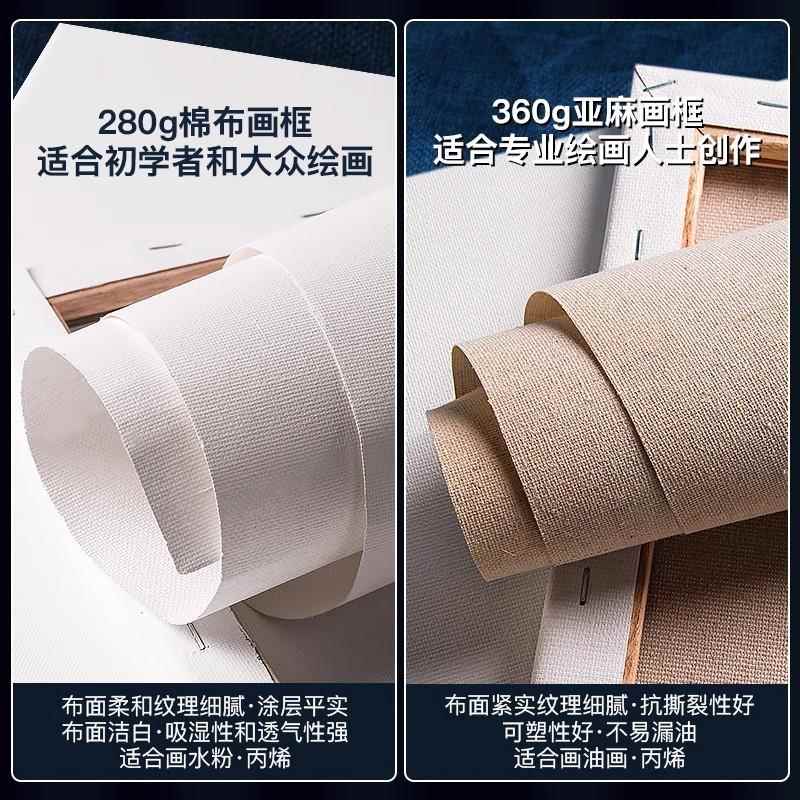 280g棉布画框
适合初学者和大众绘画

布面柔和纹理细腻·涂层平实
布面洁白·吸湿性和透气性强
适合画水粉·丙烯

360g亚麻画框
适合专业绘画人士创作

布面紧实纹理细腻·抗撕裂性好
可塑性好·不易漏油
适合画油画·丙烯