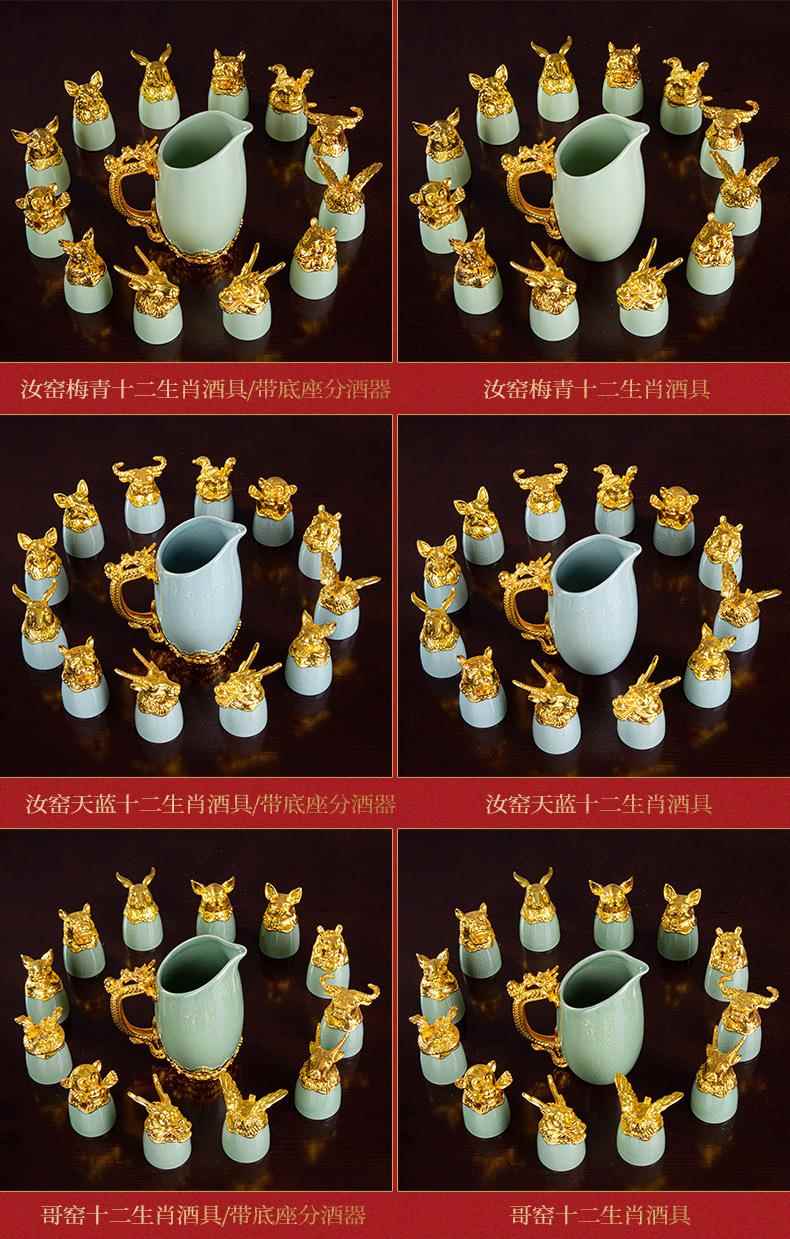 汝窑梅青十二生肖酒具/带底座分酒器

汝窑梅青十二生肖酒具

汝窑天蓝十二生肖酒具/带底座分酒器

汝窑天蓝十二生肖酒具

哥窑十二生肖酒具/带底座分酒器

哥窑十二生肖酒具