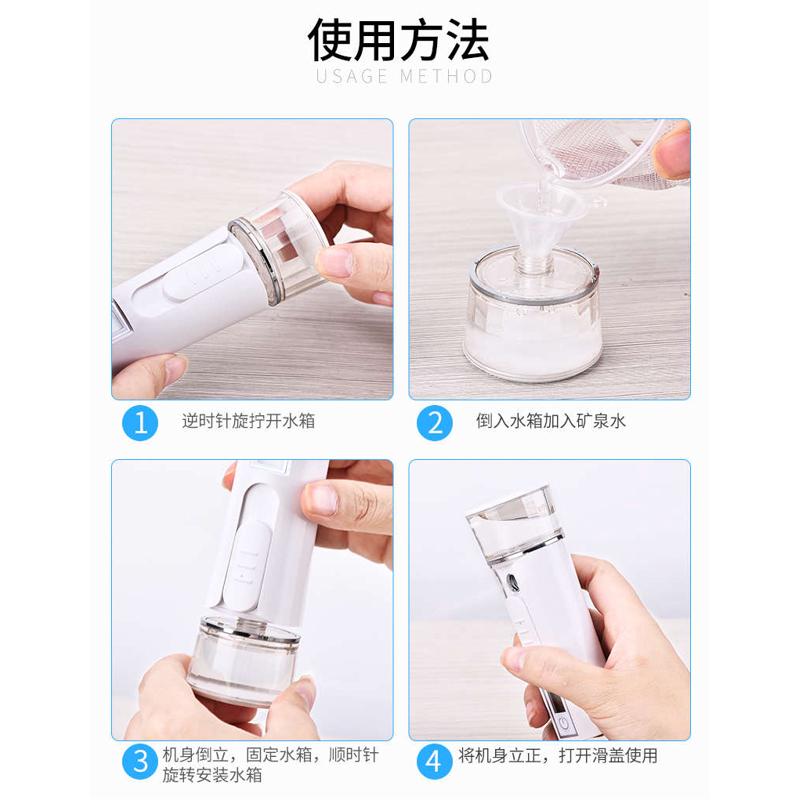 使用方法
USAGE METHOD

1 逆时针旋拧开水箱

2 倒入水箱加入矿泉水

3 机身倒立，固定水箱，顺时针旋转安装水箱

4 将机身立正，打开滑盖使用