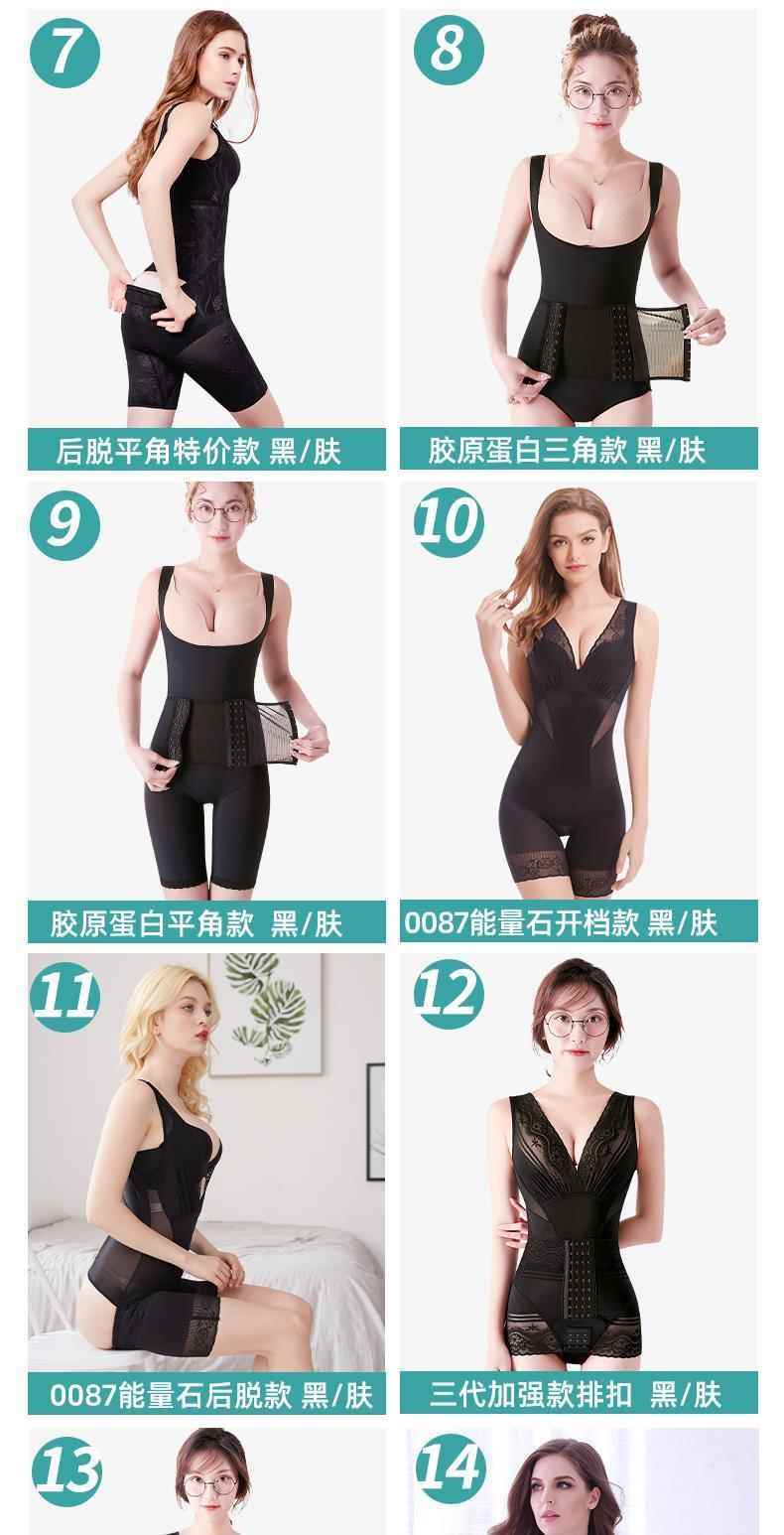 7

后脱平角特价款 黑/肤

8

胶原蛋白三角款 黑/肤

9

胶原蛋白平角款 黑/肤

10

0087能量石开档款 黑/肤

11

0087能量石后脱款 黑/肤

12

三代加强款排扣 黑/肤

13

14