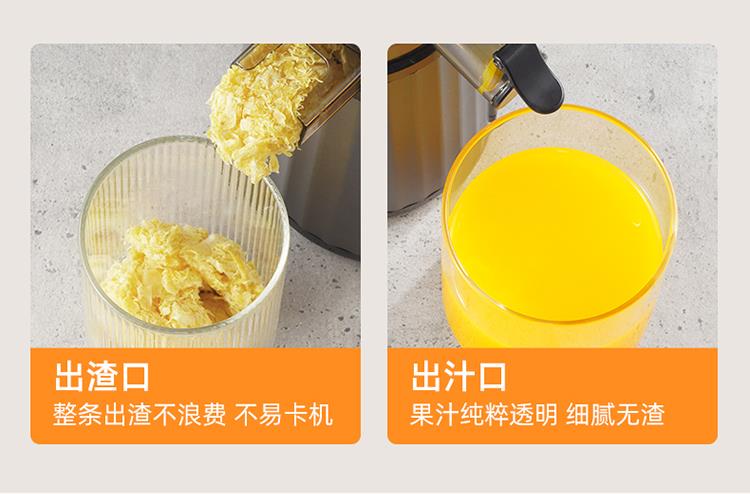 出渣口
整条出渣不浪费 不易卡机

出汁口
果汁纯粹透明 细腻无渣