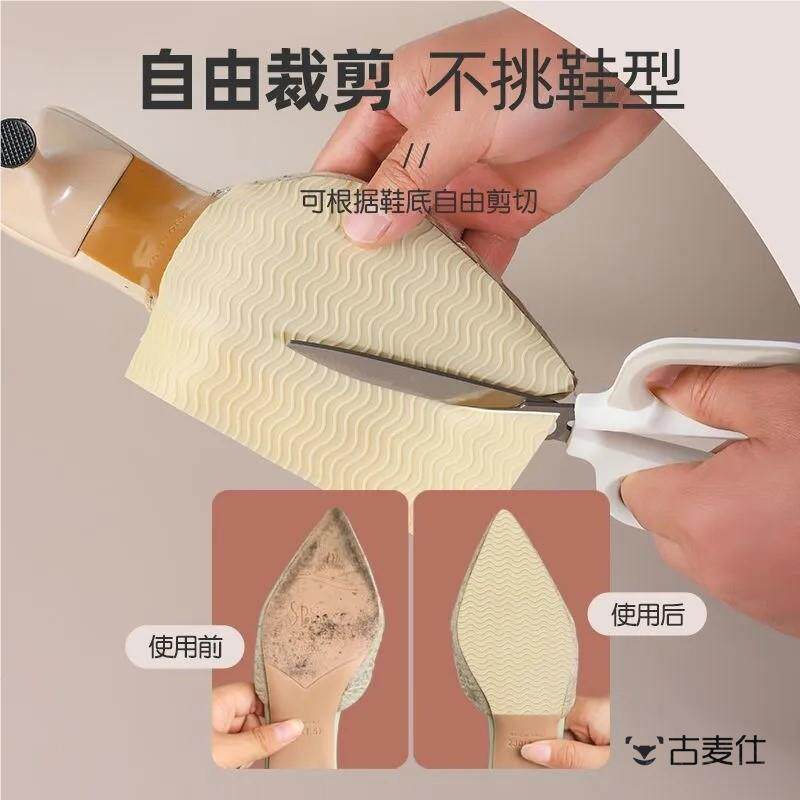 自由裁剪 不挑鞋型

//

可根据鞋底自由剪切

使用前

使用后

古麦仕