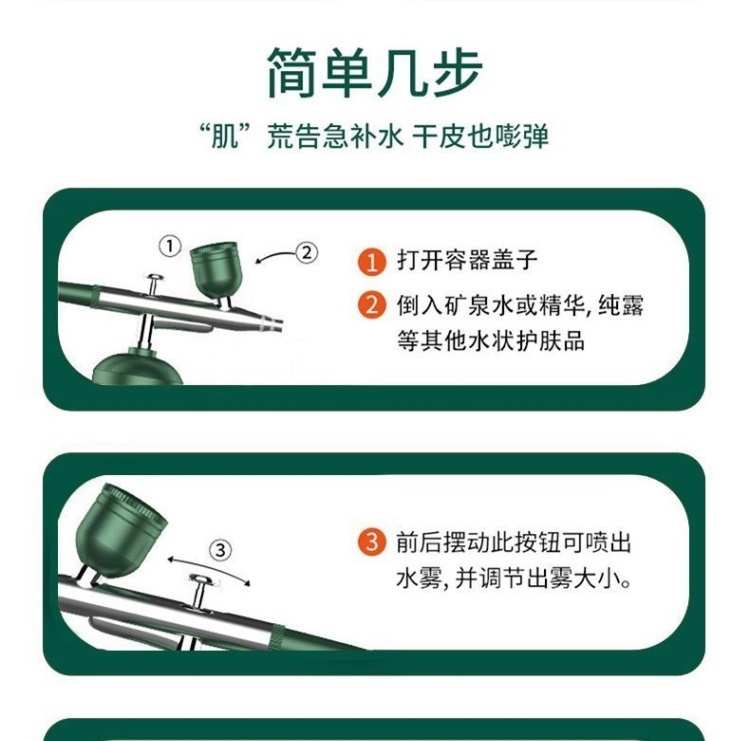 简单几步

“肌”荒告急补水 干皮也嘭弹

①

②

1 打开容器盖子

2 倒入矿泉水或精华, 纯露等其他水状护肤品

③

3 前后摆动此按钮可喷出水雾, 并调节出雾大小。